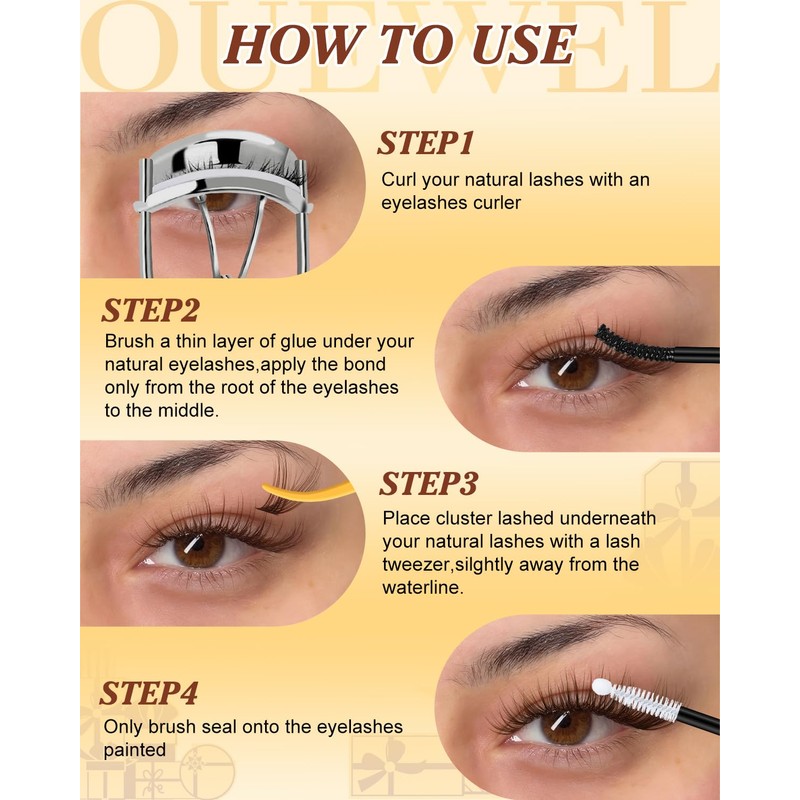 HOW TO USE

STEP1
Curl your natural lashes with an eyelashes curler

STEP2
Brush a thin layer of glue under your natural eyelashes,apply the bond only from the root of the eyelashes to the middle.

STEP3
Place cluster lashed underneath your natural lashes with a lash tweezer,silghtly away from the waterline.

STEP4
Only brush seal onto the eyelashes painted

OUEWEL