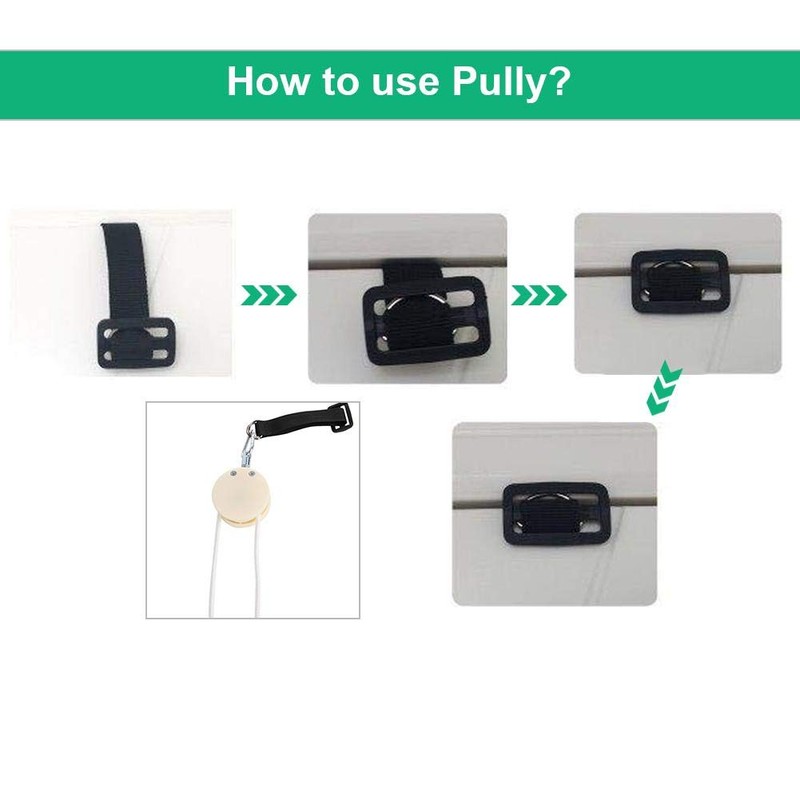 How to use Pully?