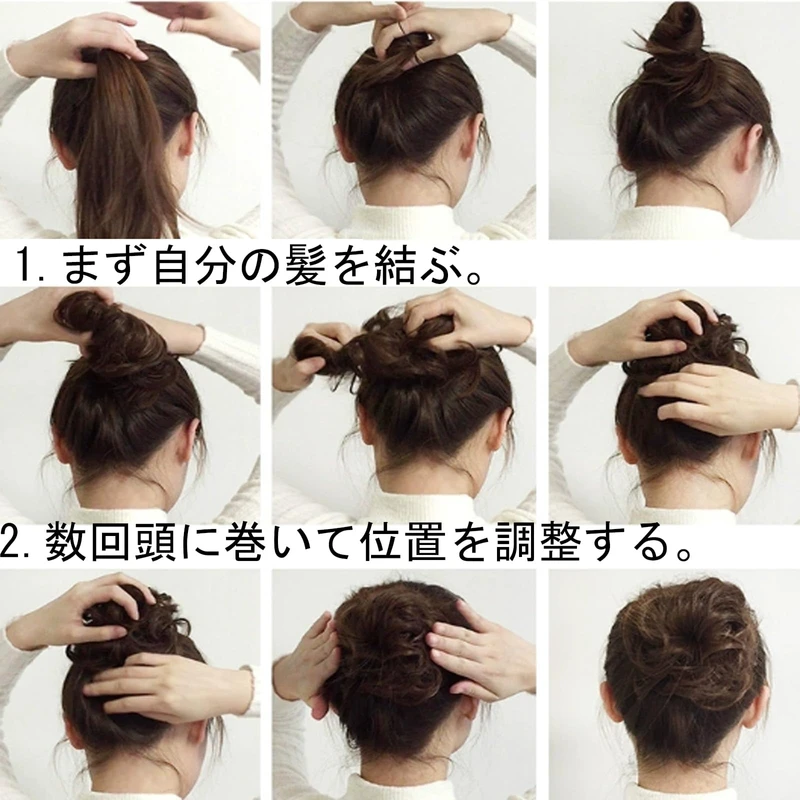 1. まず自分の髪を結ぶ。

2. 数回頭に巻いて位置を調整する。