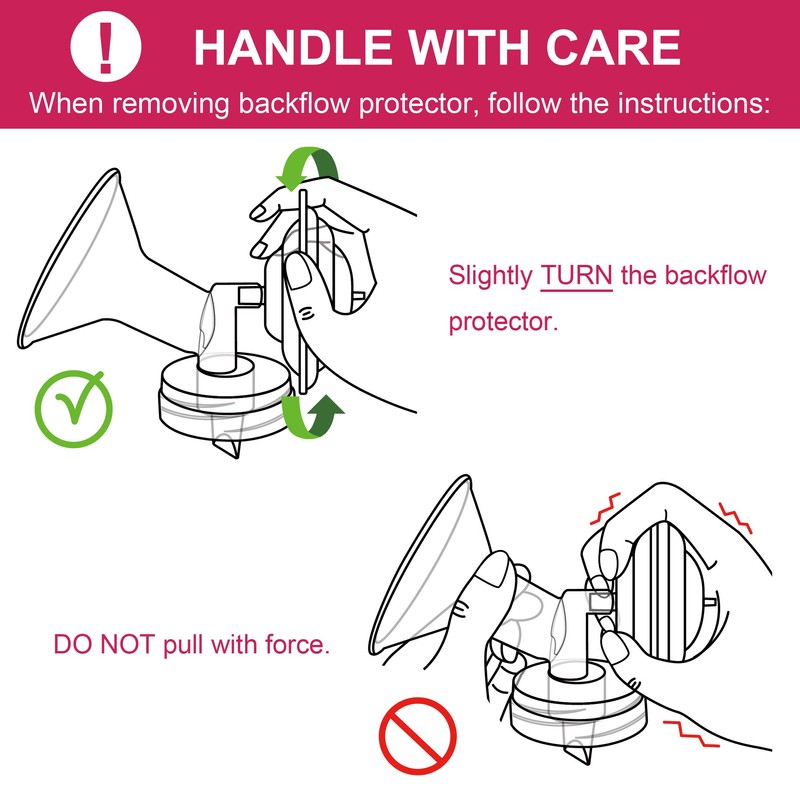 !

HANDLE WITH CARE

When removing backflow protector, follow the instructions:

Slightly TURN the backflow protector.

DO NOT pull with force.