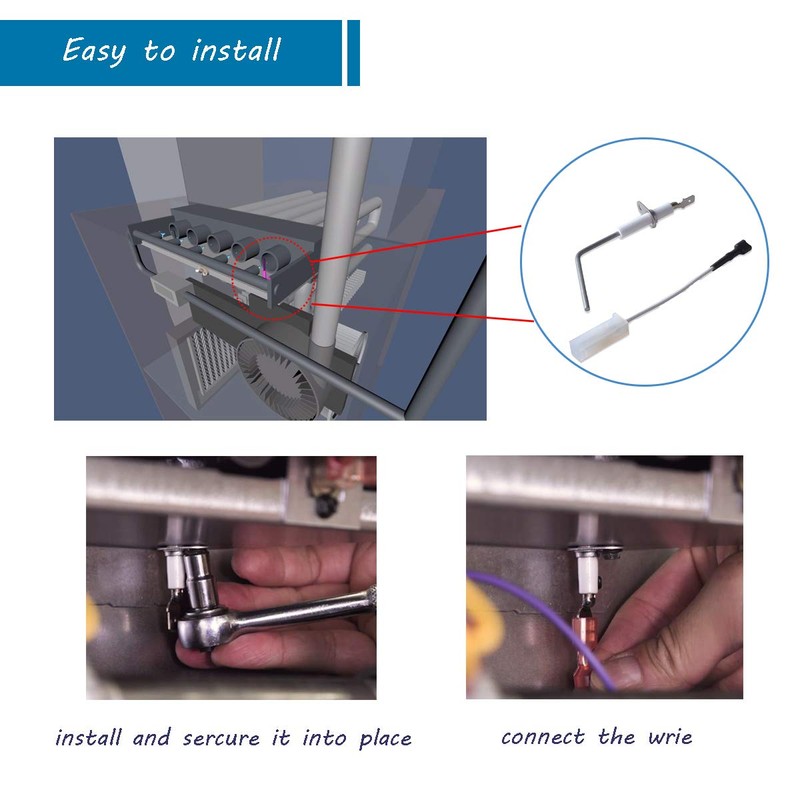 Easy to install

install and sercure it into place

connect the wrie