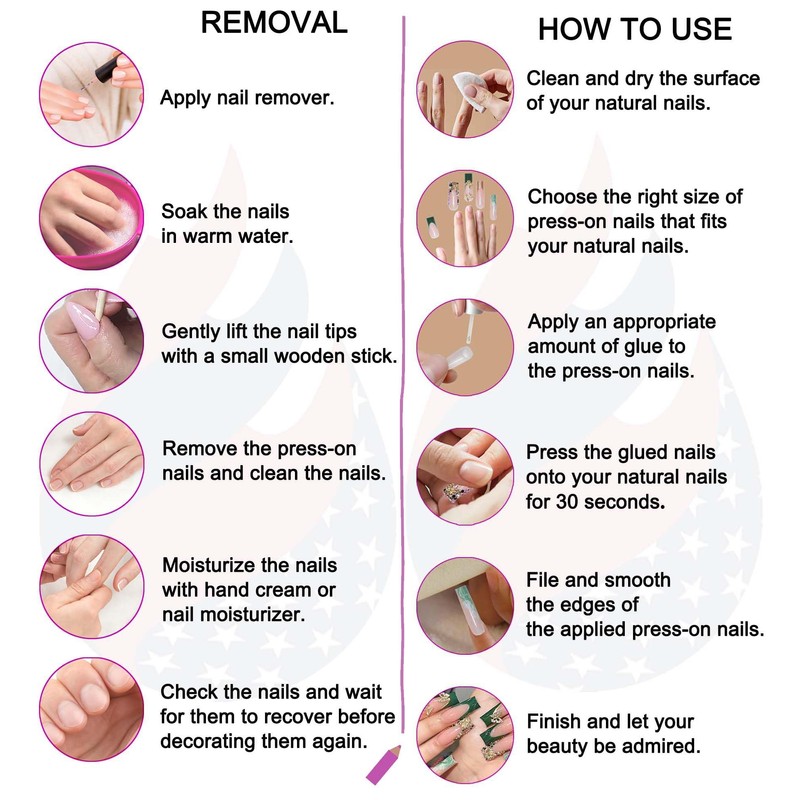 REMOVAL

Apply nail remover.

Soak the nails in warm water.

Gently lift the nail tips with a small wooden stick.

Remove the press-on nails and clean the nails.

Moisturize the nails with hand cream or nail moisturizer.

Check the nails and wait for them to recover before decorating them again.

HOW TO USE

Clean and dry the surface of your natural nails.

Choose the right size of press-on nails that fits your natural nails.

Apply an appropriate amount of glue to the press-on nails.

Press the glued nails onto your natural nails for 30 seconds.

File and smooth the edges of the applied press-on nails.

Finish and let your beauty be admired.