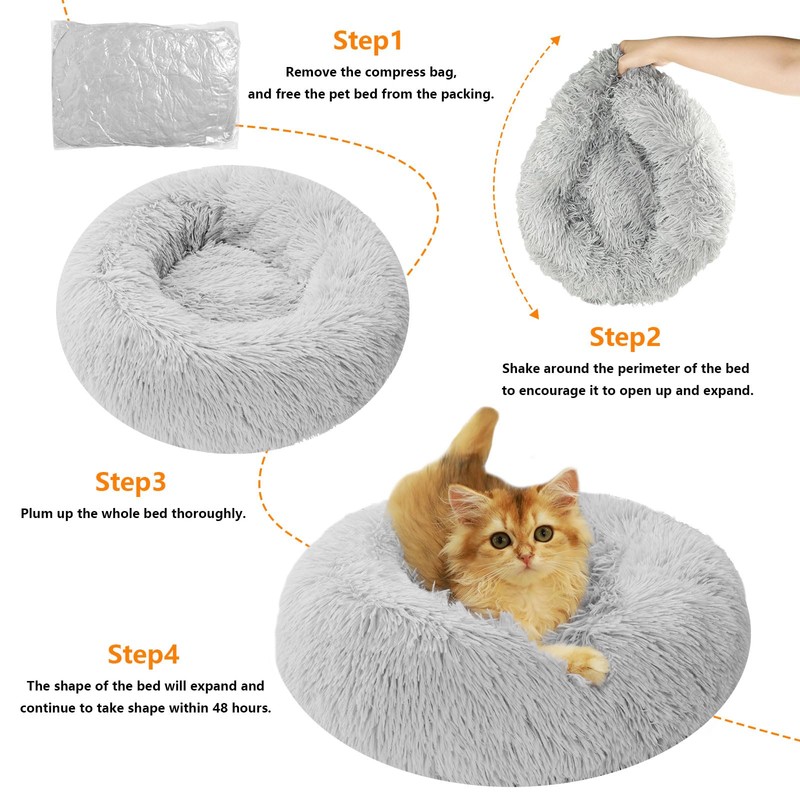 Step1
Remove the compress bag, and free the pet bed from the packing.

Step2
Shake around the perimeter of the bed to encourage it to open up and expand.

Step3
Plum up the whole bed thoroughly.

Step4
The shape of the bed will expand and continue to take shape within 48 hours.