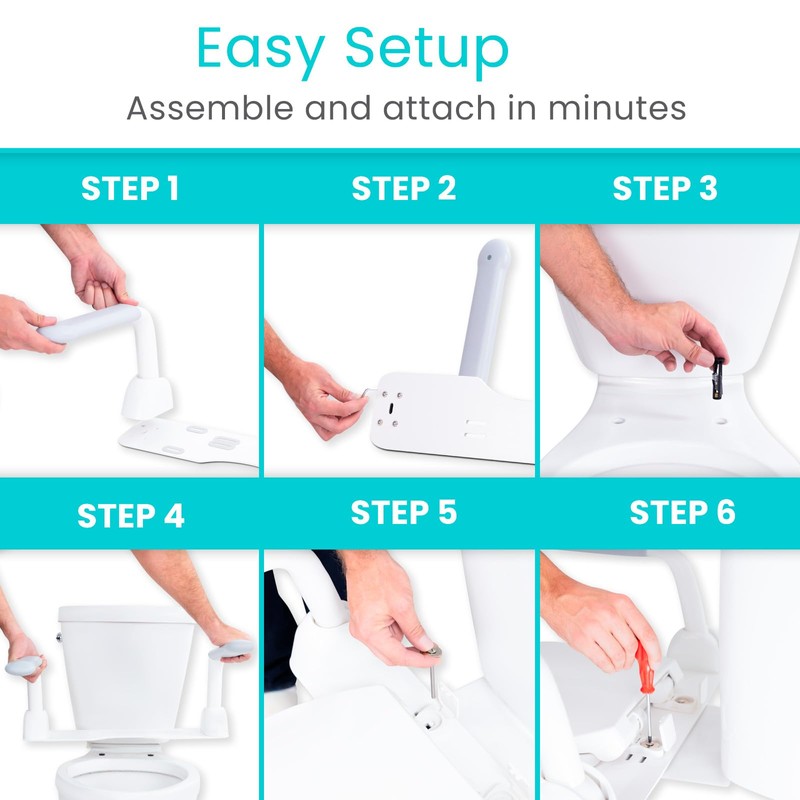 Easy Setup

Assemble and attach in minutes

STEP 1

STEP 2

STEP 3

STEP 4

STEP 5

STEP 6