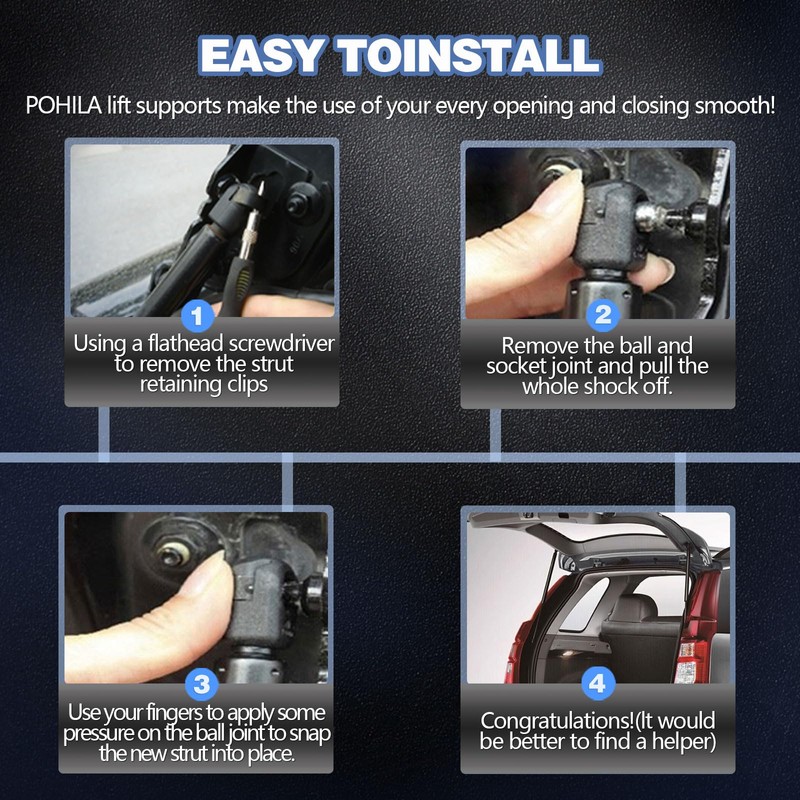 EASY TOINSTALL

POHILA lift supports make the use of your every opening and closing smooth!

1
Using a flathead screwdriver to remove the strut retaining clips

2
Remove the ball and socket joint and pull the whole shock off.

3
Use your fingers to apply some pressure on the ball joint to snap the new strut into place.

4
Congratulations!(It would be better to find a helper)