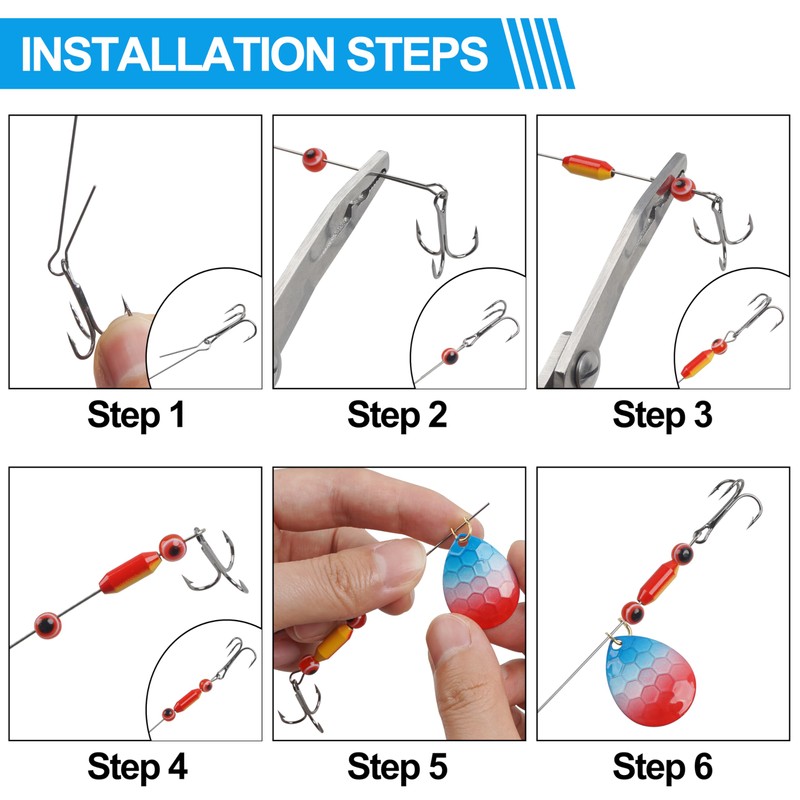 INSTALLATION STEPS

Step 1

Step 2

Step 3

Step 4

Step 5

Step 6