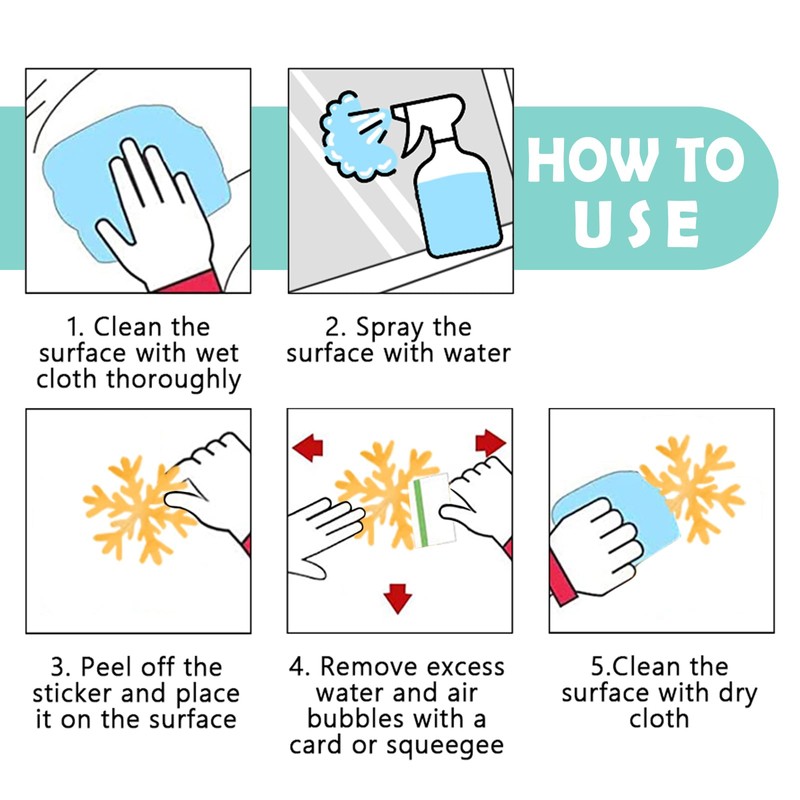 HOW TO USE

1. Clean the surface with wet cloth thoroughly

2. Spray the surface with water

3. Peel off the sticker and place it on the surface

4. Remove excess water and air bubbles with a card or squeegee

5.Clean the surface with dry cloth