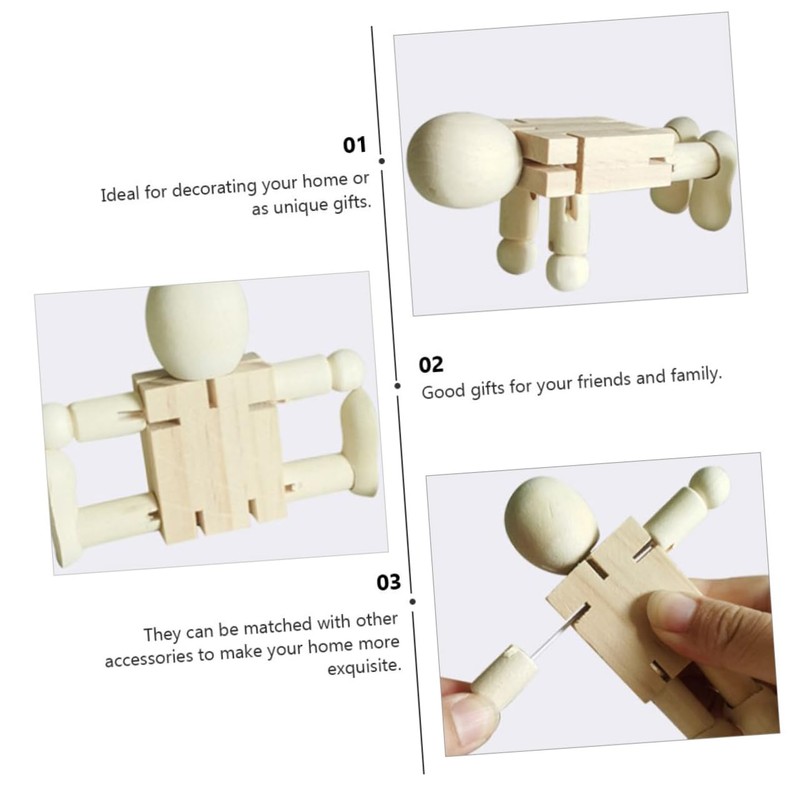 01
Ideal for decorating your home or as unique gifts.

02
Good gifts for your friends and family.

03
They can be matched with other accessories to make your home more exquisite.