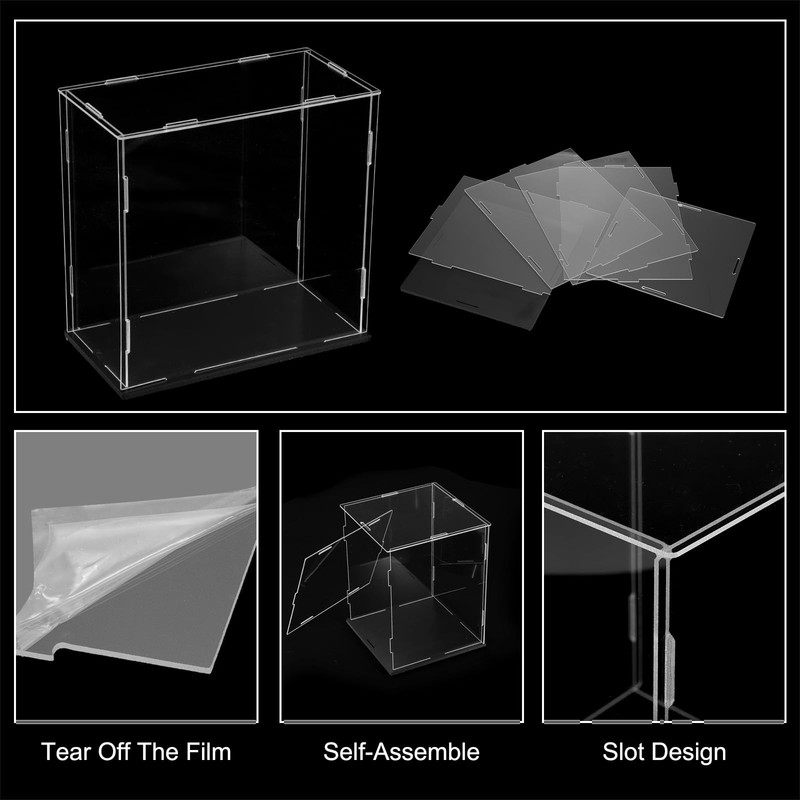 Tear Off The Film

Self-Assemble

Slot Design