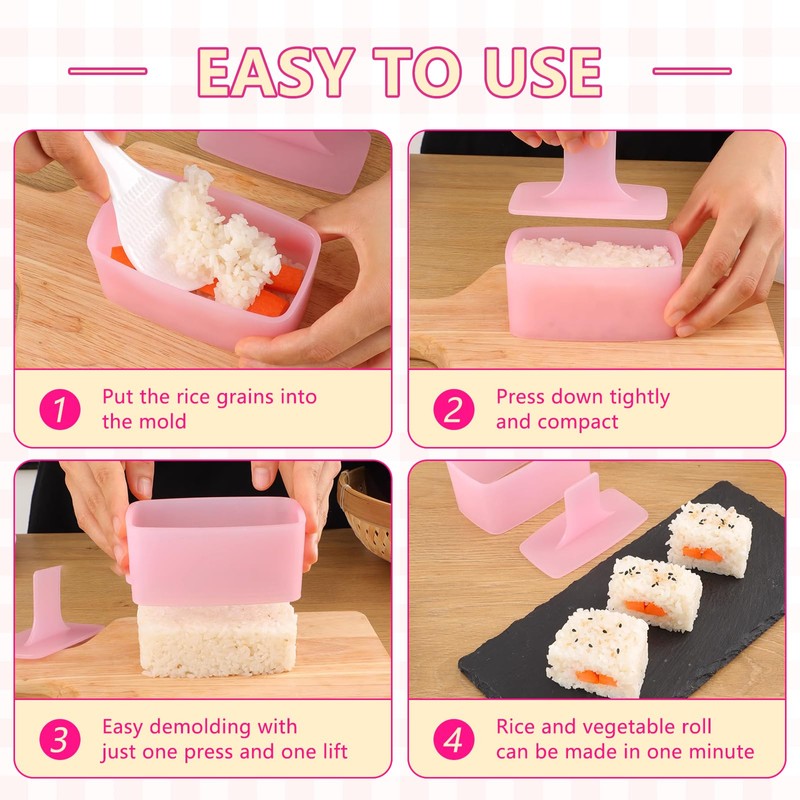 EASY TO USE

1 Put the rice grains into the mold

2 Press down tightly and compact

3 Easy demolding with just one press and one lift

4 Rice and vegetable roll can be made in one minute