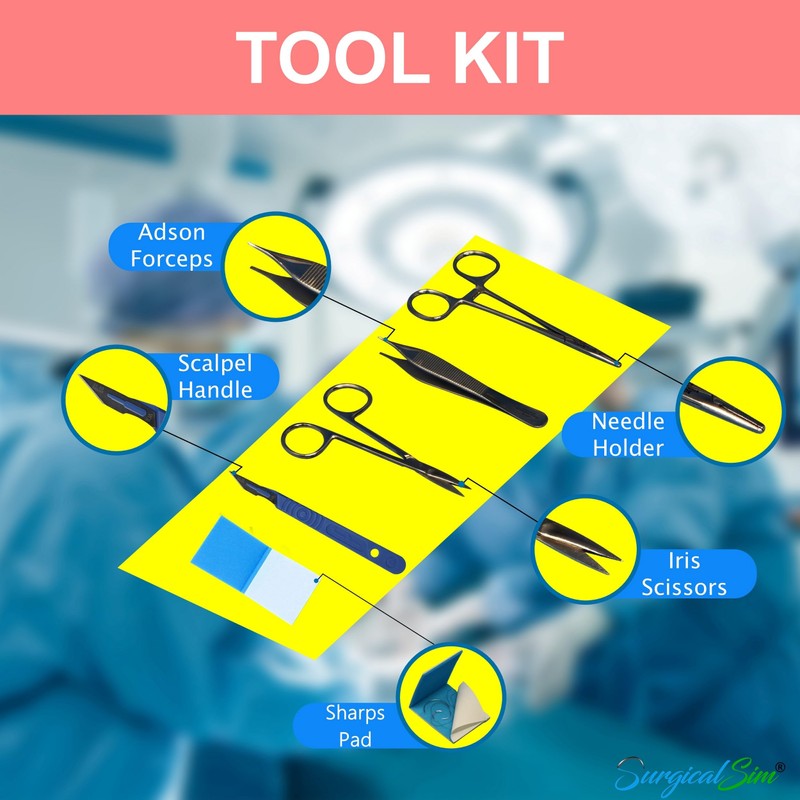 TOOL KIT

Adson Forceps

Scalpel Handle

Needle Holder

Iris Scissors

Sharps Pad

SurgicalSim®