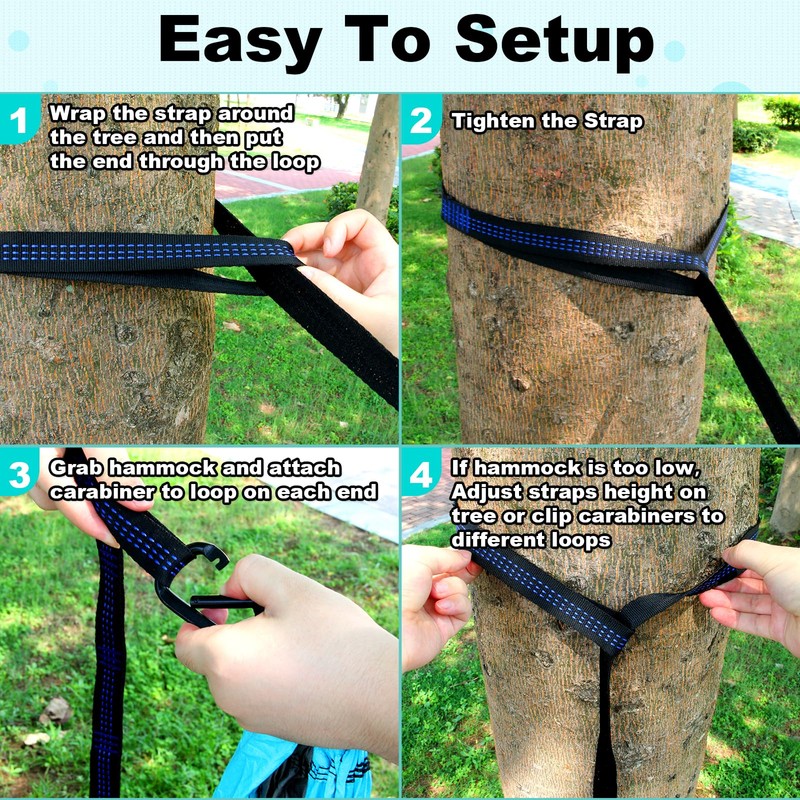 Easy To Setup

1 Wrap the strap around the tree and then put the end through the loop

2 Tighten the Strap

3 Grab hammock and attach carabiner to loop on each end

4 If hammock is too low, Adjust straps height on tree or clip carabiners to different loops