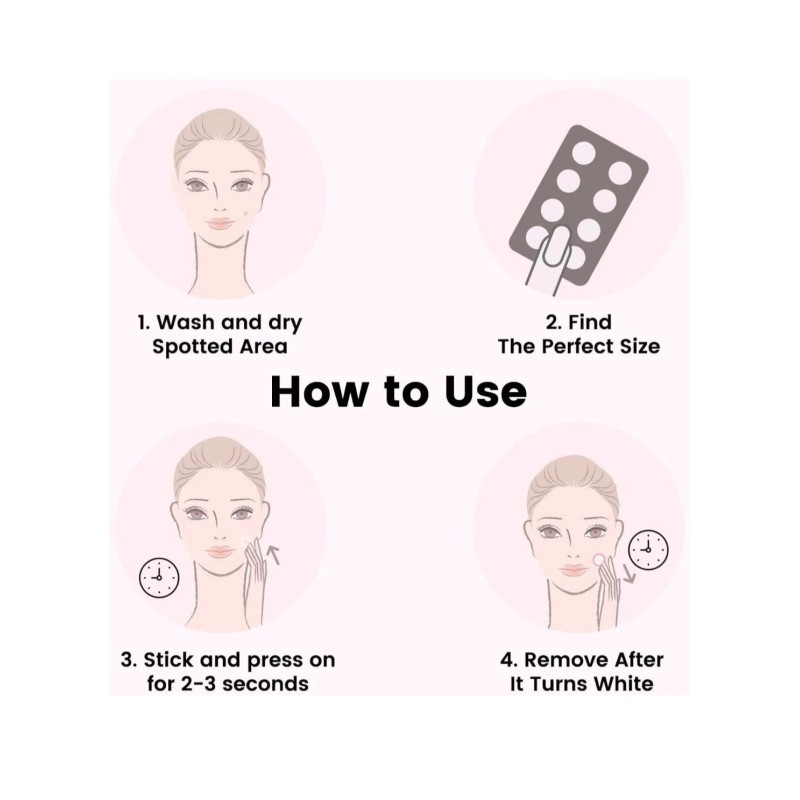 1. Wash and dry Spotted Area

2. Find The Perfect Size

How to Use

3. Stick and press on for 2-3 seconds

4. Remove After It Turns White