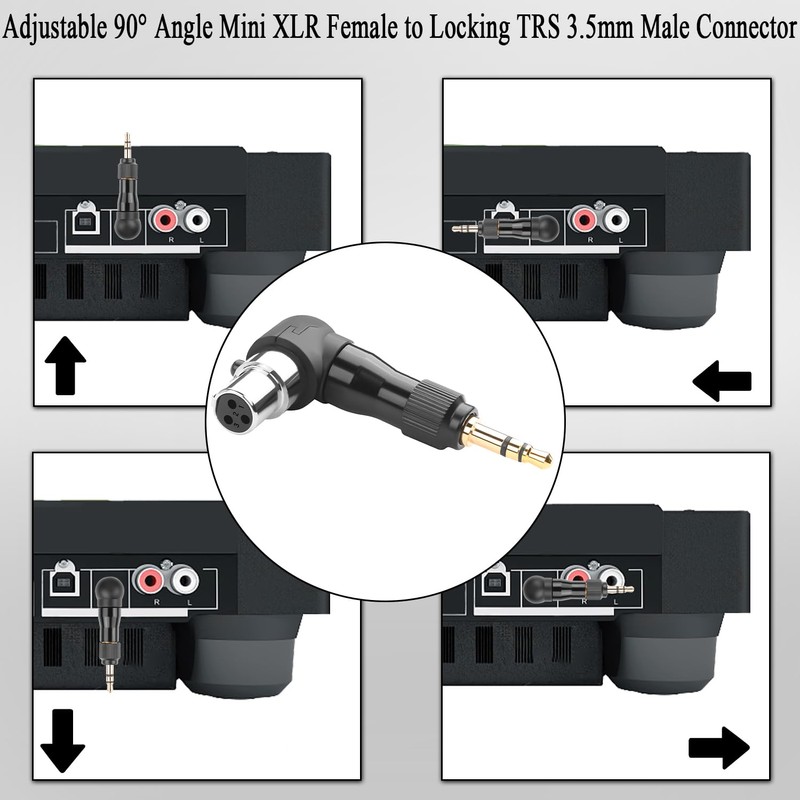 Adjustable 90° Angle Mini XLR Female to Locking TRS 3.5mm Male Connector

R L

R L

R L

R L