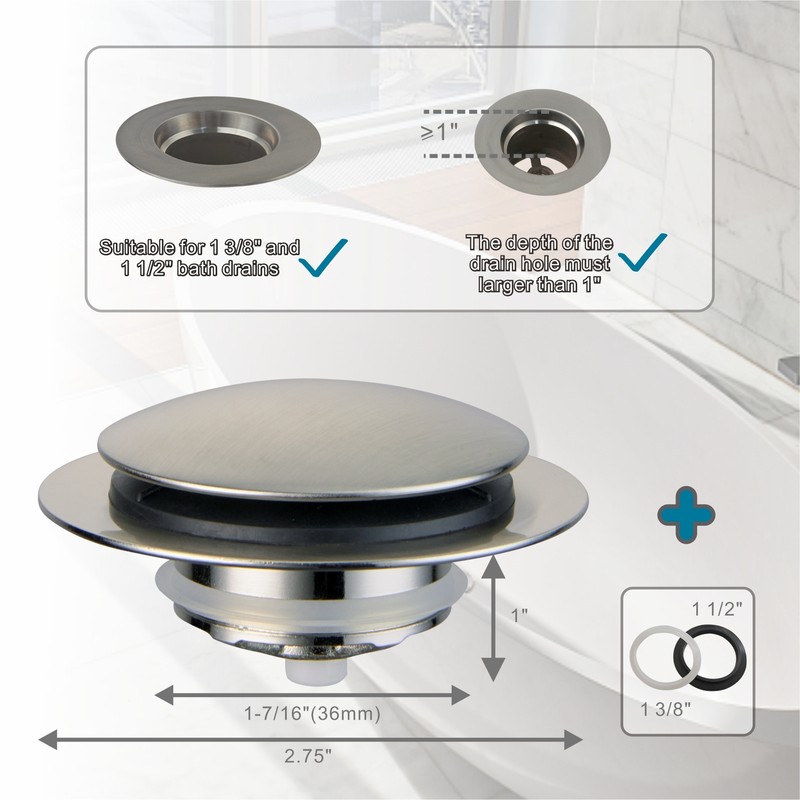 ≥1"

Suitable for 1 3/8" and 1 1/2" bath drains

The depth of the drain hole must larger than 1"

1"

1-7/16"(36mm)

2.75"

1 1/2"

1 3/8"