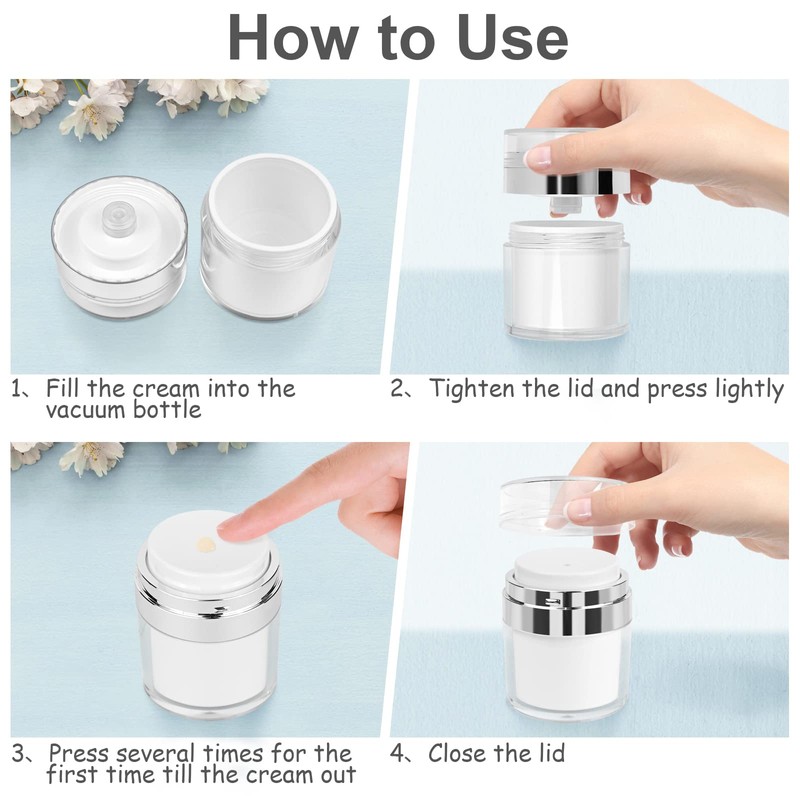 How to Use

1、Fill the cream into the vacuum bottle

2、Tighten the lid and press lightly

3、Press several times for the first time till the cream out

4、Close the lid