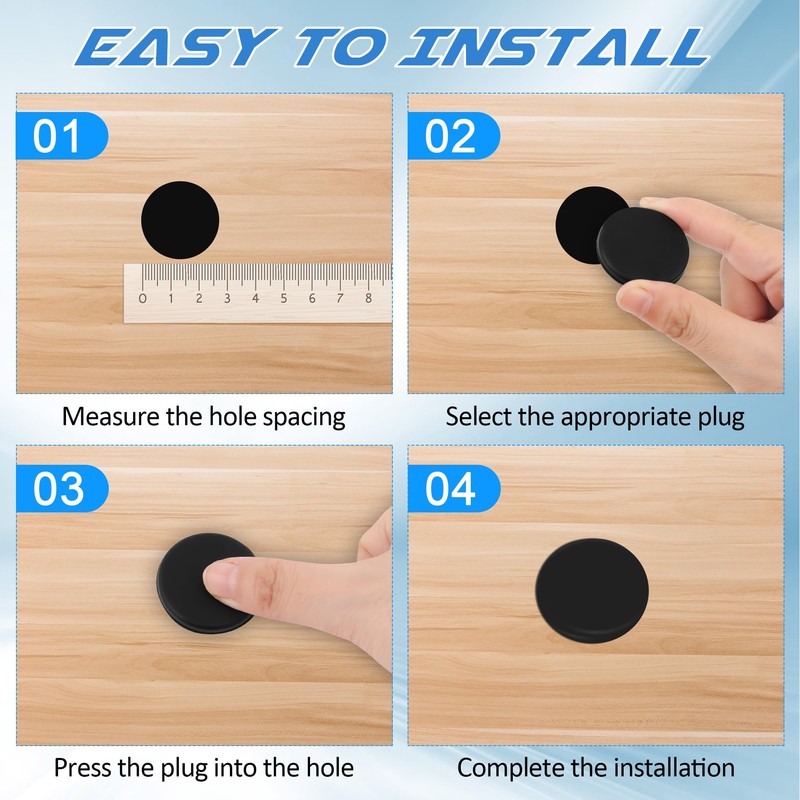 EASY TO INSTALL

01

0 1 2 3 4 5 6 7 8

Measure the hole spacing

02

Select the appropriate plug

03

Press the plug into the hole

04

Complete the installation