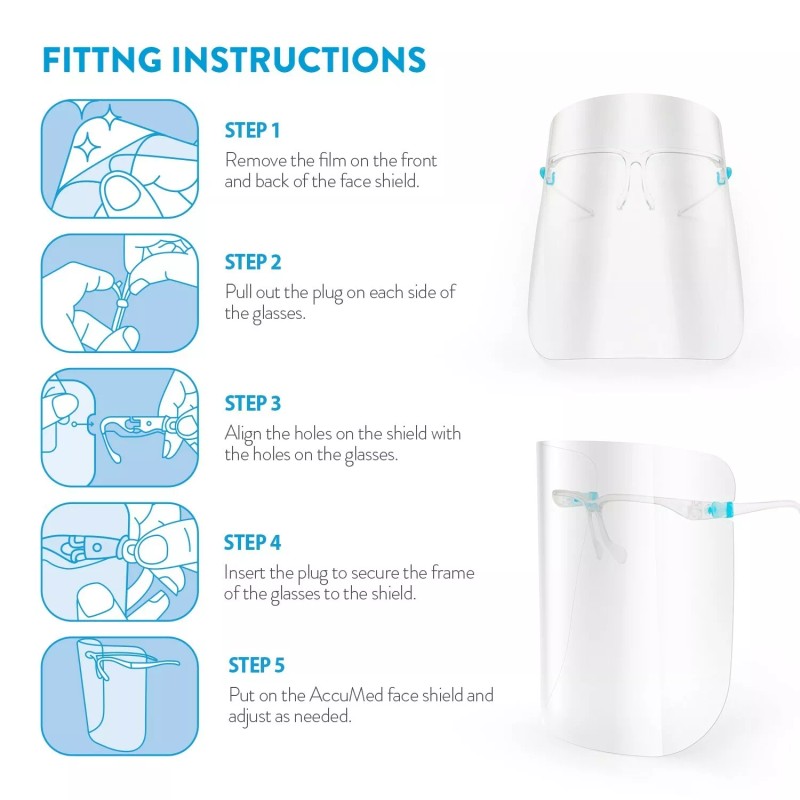 FITTNG INSTRUCTIONS

STEP 1
Remove the film on the front and back of the face shield.

STEP 2
Pull out the plug on each side of the glasses.

STEP 3
Align the holes on the shield with the holes on the glasses.

STEP 4
Insert the plug to secure the frame of the glasses to the shield.

STEP 5
Put on the AccuMed face shield and adjust as needed.