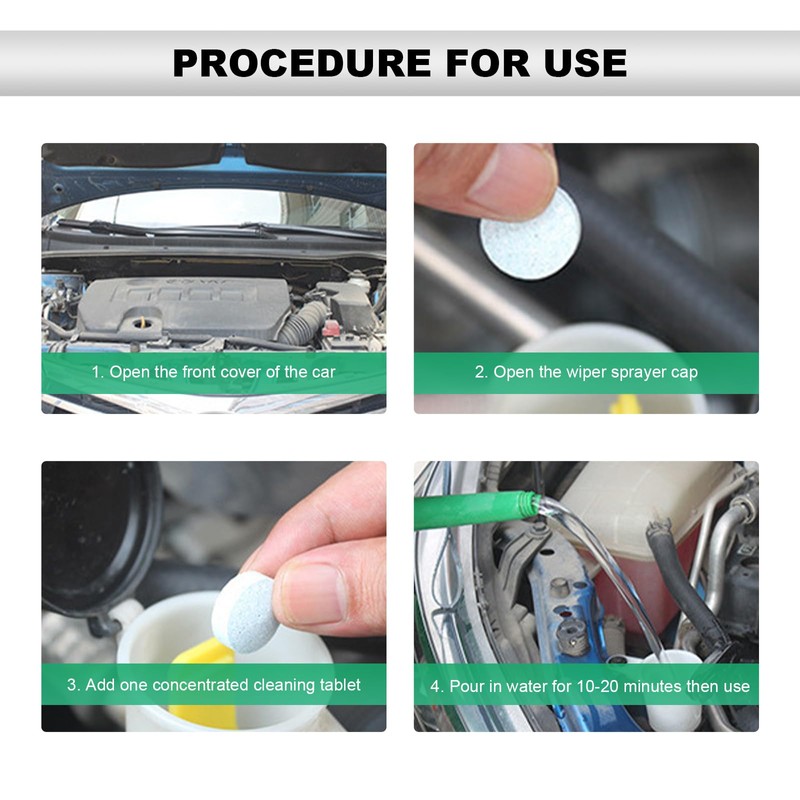 PROCEDURE FOR USE

1. Open the front cover of the car

2. Open the wiper sprayer cap

3. Add one concentrated cleaning tablet

4. Pour in water for 10-20 minutes then use