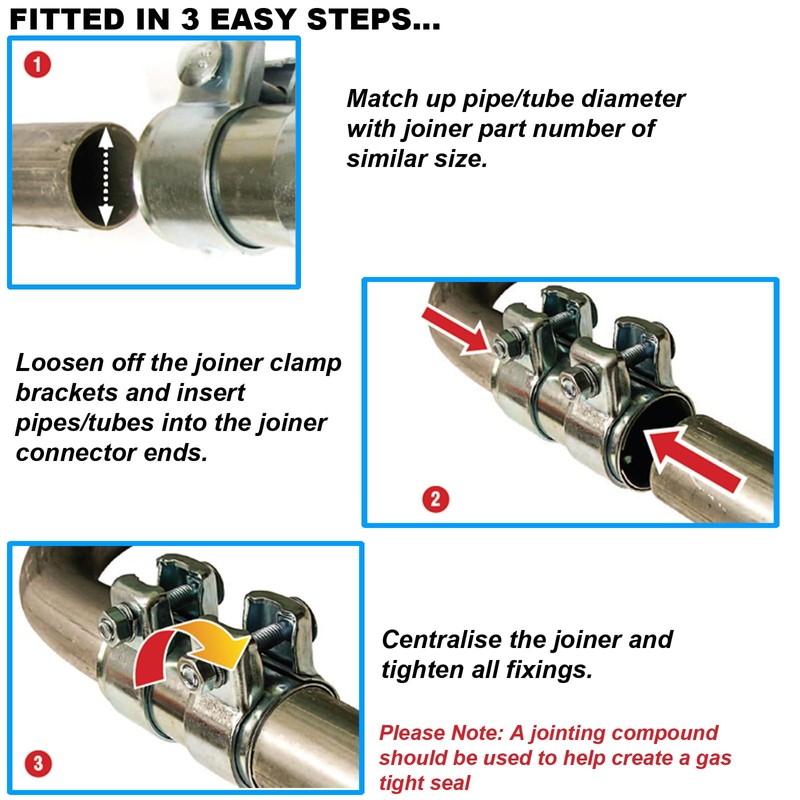 FITTED IN 3 EASY STEPS...

1

Match up pipe/tube diameter with joiner part number of similar size.

Loosen off the joiner clamp brackets and insert pipes/tubes into the joiner connector ends.

2

3

Centralise the joiner and tighten all fixings.

Please Note: A jointing compound should be used to help create a gas tight seal