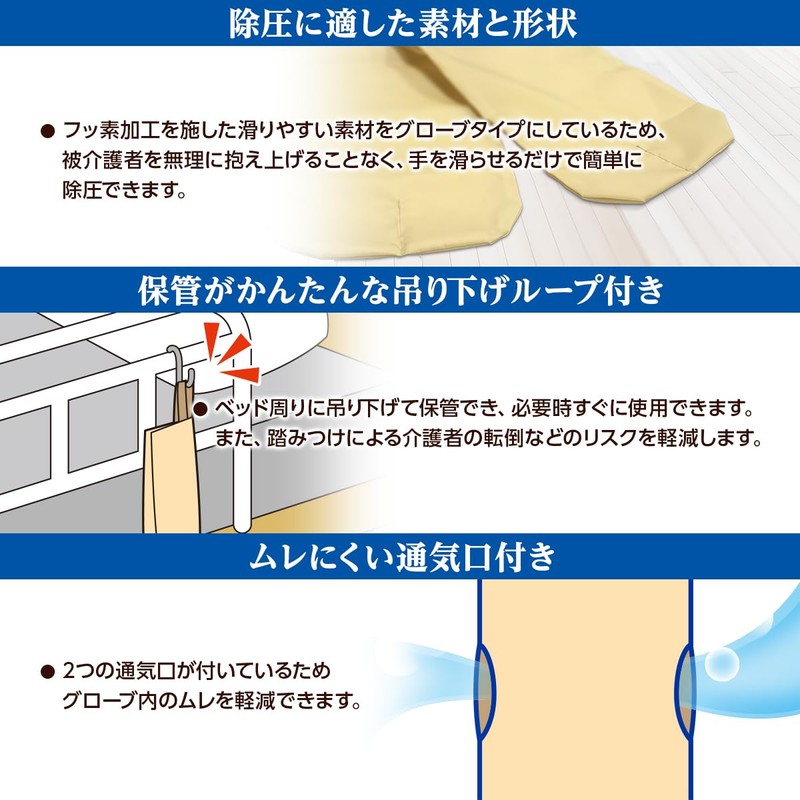 除圧に適した素材と形状

● フッ素加工を施した滑りやすい素材をグローブタイプにしているため、被介護者を無理に抱え上げることなく、手を滑らせるだけで簡単に除圧できます。

保管がかんたんな吊り下げループ付き

● ベッド周りに吊り下げて保管でき、必要時すぐに使用できます。また、踏みつけによる介護者の転倒などのリスクを軽減します。

ムレにくい通気口付き

● 2つの通気口が付いているためグローブ内のムレを軽減できます。