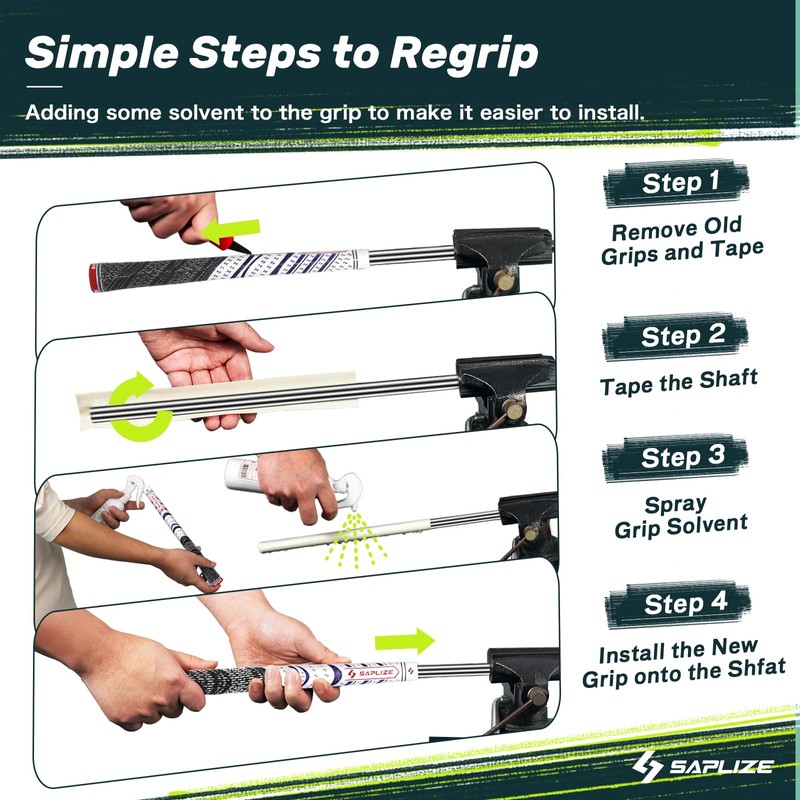 Simple Steps to Regrip

Adding some solvent to the grip to make it easier to install.

Step 1

Remove Old Grips and Tape

Step 2

Tape the Shaft

Step 3

Spray Grip Solvent

Step 4

Install the New Grip onto the Shfat

SAPLIZE

SAPLIZE