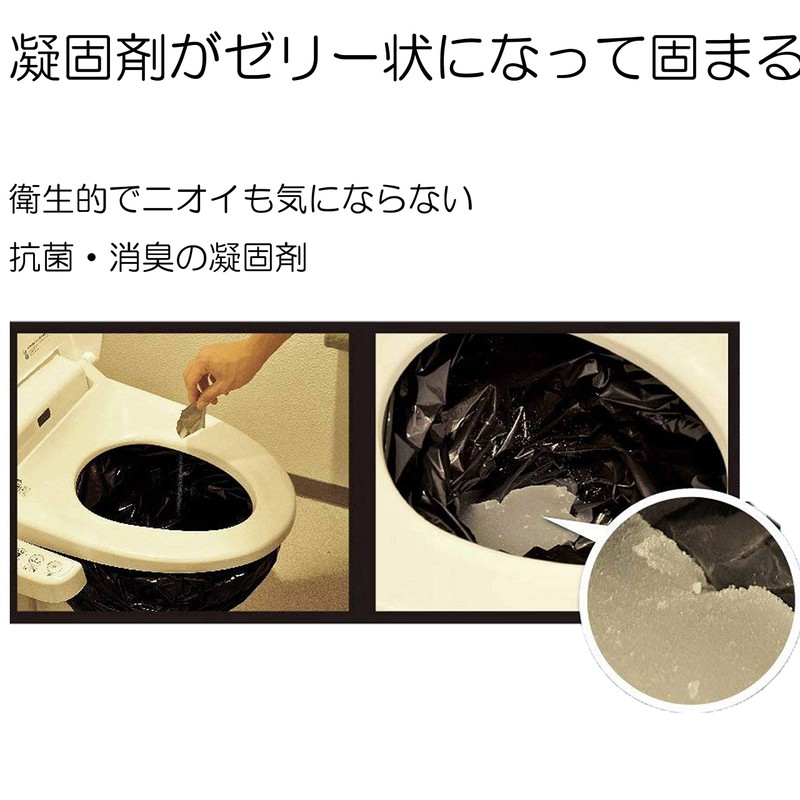 凝固剤がゼリー状になって固まる

衛生的でニオイも気にならない

抗菌・消臭の凝固剤