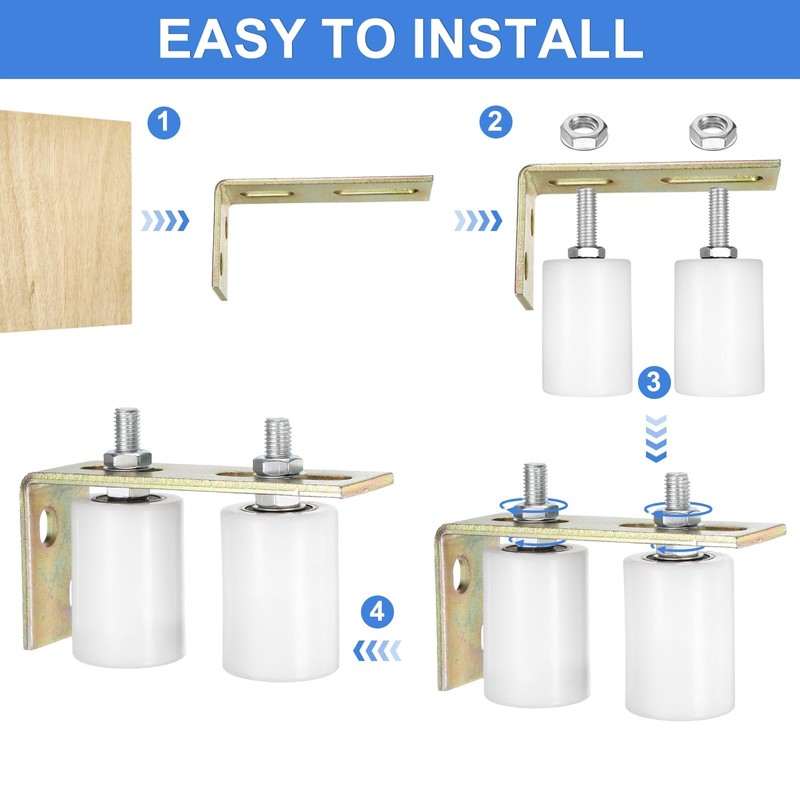 EASY TO INSTALL

1

2

3

4