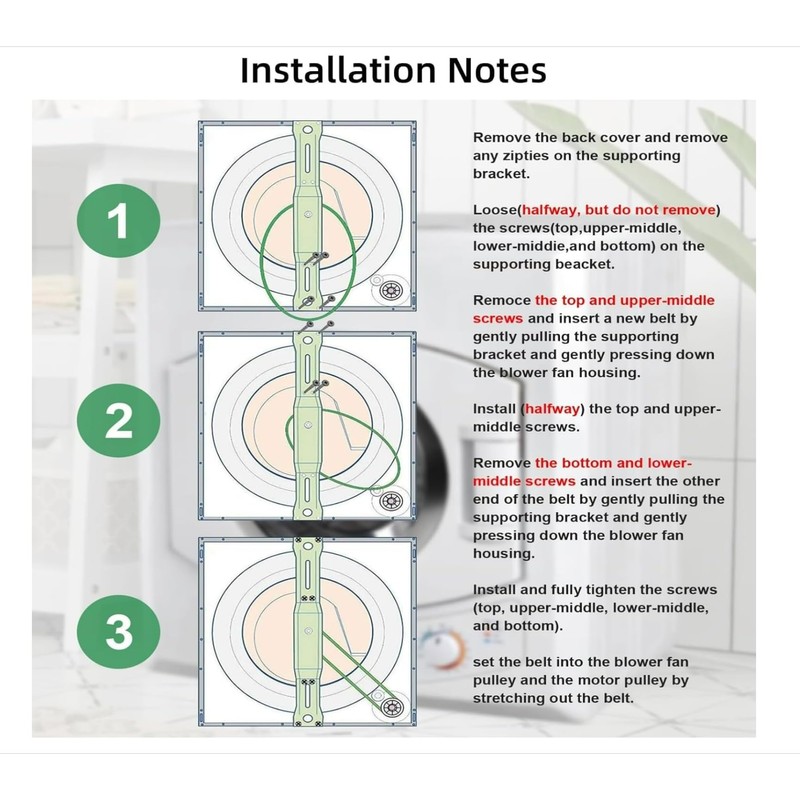 Installation Notes

1

2

3

Remove the back cover and remove any zipties on the supporting bracket.

Loose(halfway, but do not remove) the screws(top,upper-middle, lower-middie,and bottom) on the supporting beacket.

Remoce the top and upper-middle screws and insert a new belt by gently pulling the supporting bracket and gently pressing down the blower fan housing.

Install (halfway) the top and upper-middle screws.

Remove the bottom and lower-middle screws and insert the other end of the belt by gently pulling the supporting bracket and gently pressing down the blower fan housing.

Install and fully tighten the screws (top, upper-middle, lower-middle, and bottom).

set the belt into the blower fan pulley and the motor pulley by stretching out the belt.