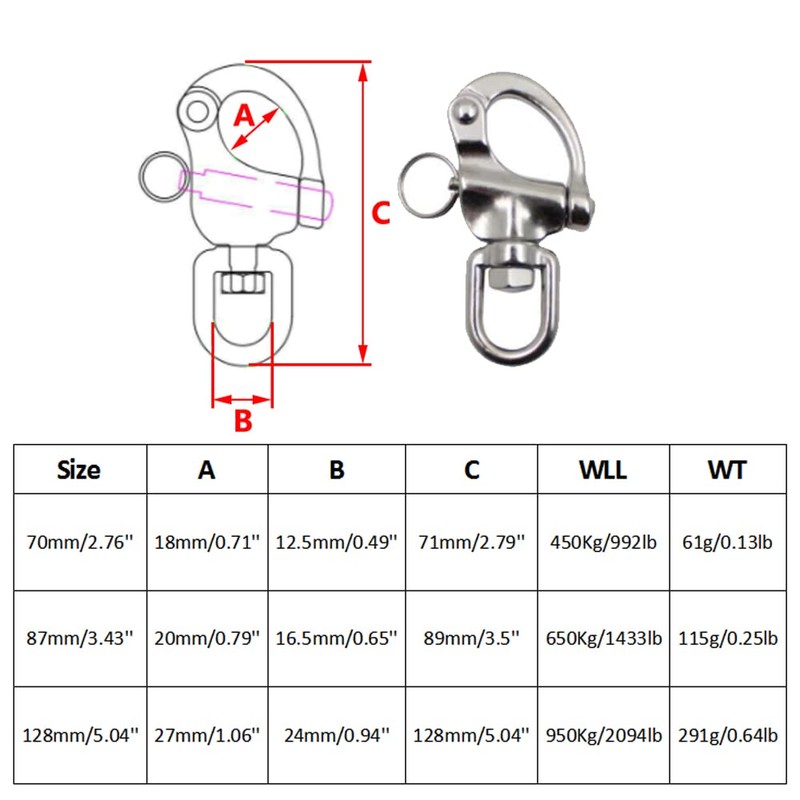 A

C

B

| Size | A | B | C | WLL | WT |
|---|---|---|---|---|---|
| 70mm/2.76'' | 18mm/0.71'' | 12.5mm/0.49'' | 71mm/2.79'' | 450Kg/992lb | 61g/0.13lb |
| 87mm/3.43'' | 20mm/0.79'' | 16.5mm/0.65'' | 89mm/3.5'' | 650Kg/1433lb | 115g/0.25lb |
| 128mm/5.04'' | 27mm/1.06'' | 24mm/0.94'' | 128mm/5.04'' | 950Kg/2094lb | 291g/0.64lb |