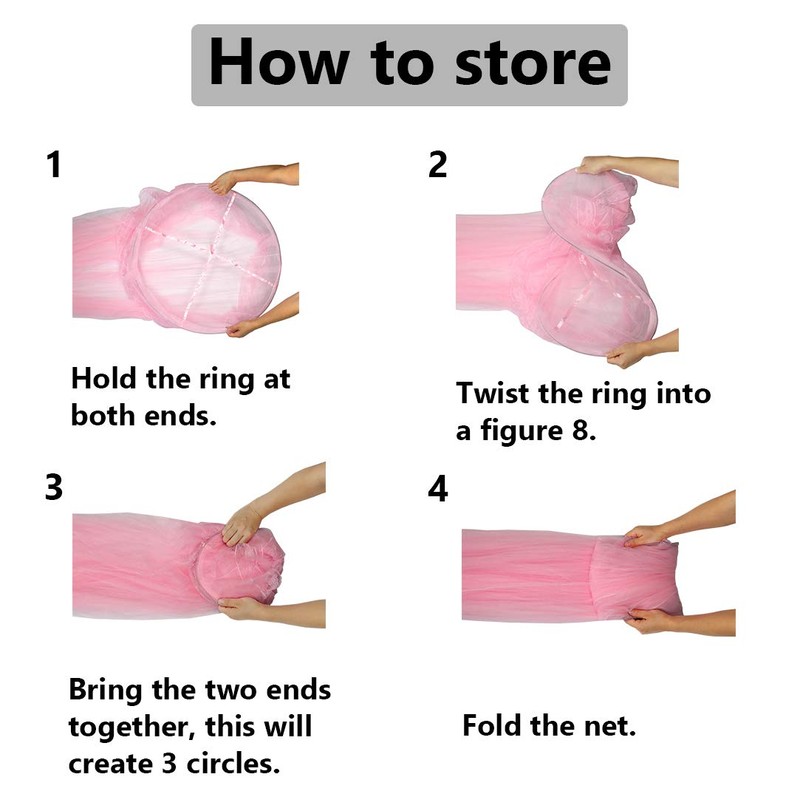 How to store

1

Hold the ring at both ends.

2

Twist the ring into a figure 8.

3

Bring the two ends together, this will create 3 circles.

4

Fold the net.