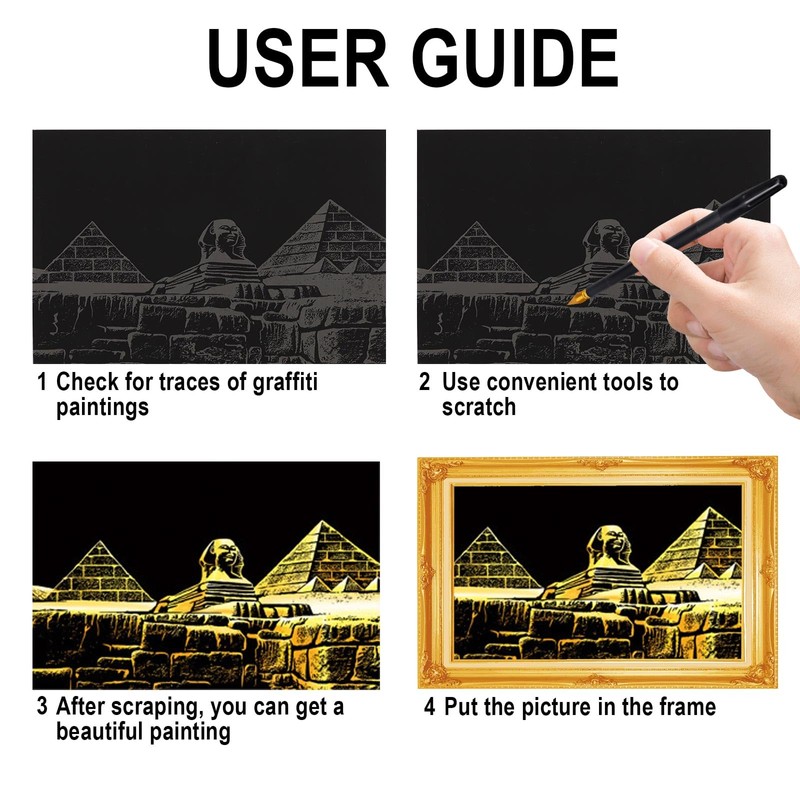 USER GUIDE

1 Check for traces of graffiti paintings

2 Use convenient tools to scratch

3 After scraping, you can get a beautiful painting

4 Put the picture in the frame