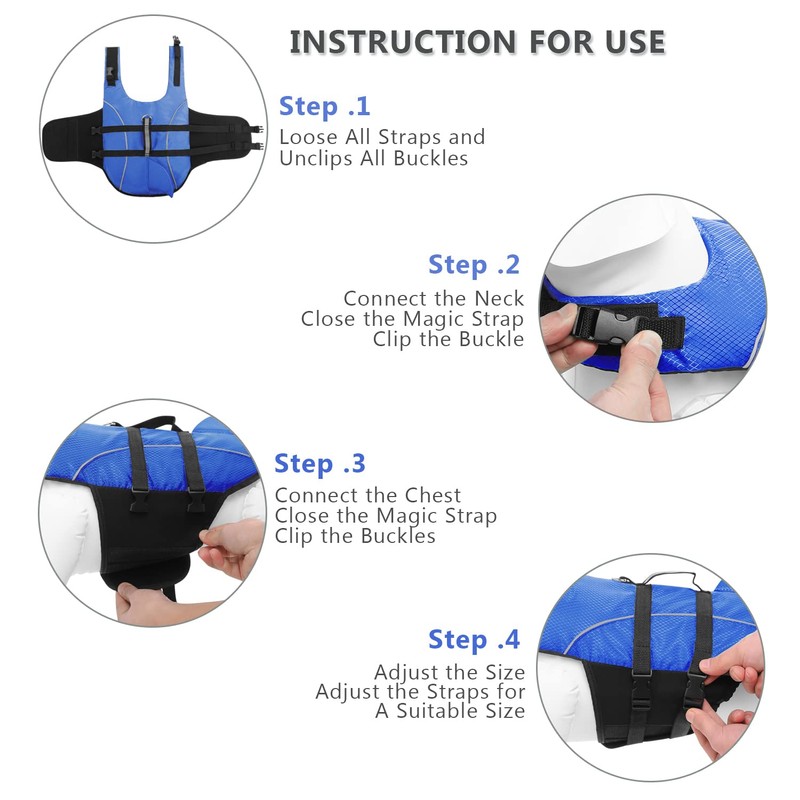 INSTRUCTION FOR USE

Step .1
Loose All Straps and Unclips All Buckles

Step .2
Connect the Neck
Close the Magic Strap
Clip the Buckle

Step .3
Connect the Chest
Close the Magic Strap
Clip the Buckles

Step .4
Adjust the Size
Adjust the Straps for A Suitable Size