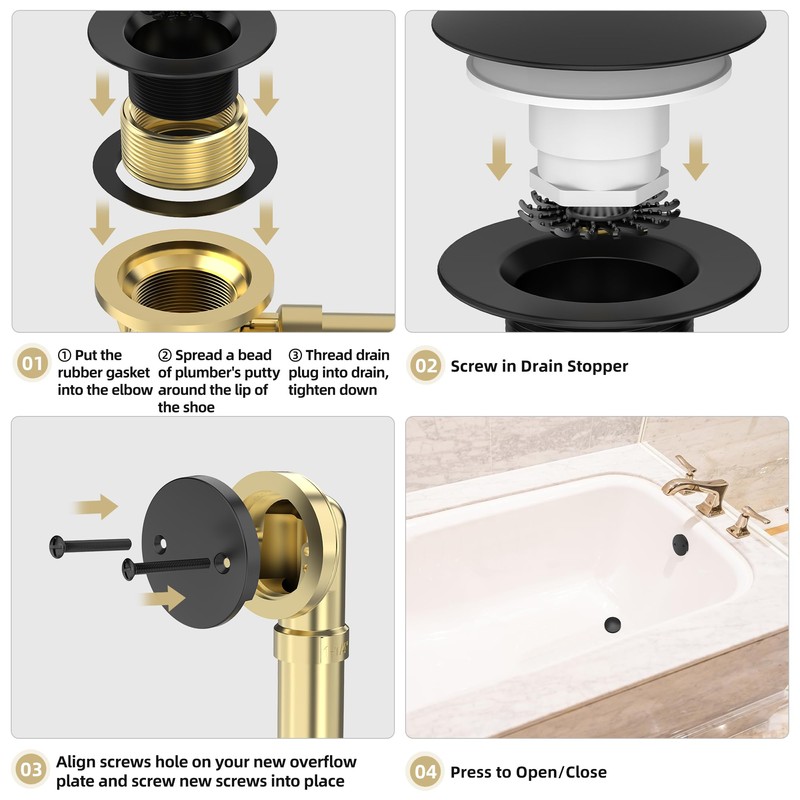 01 ① Put the rubber gasket into the elbow

② Spread a bead of plumber's putty around the lip of the shoe

③ Thread drain plug into drain, tighten down

02 Screw in Drain Stopper

03 Align screws hole on your new overflow plate and screw new screws into place

04 Press to Open/Close