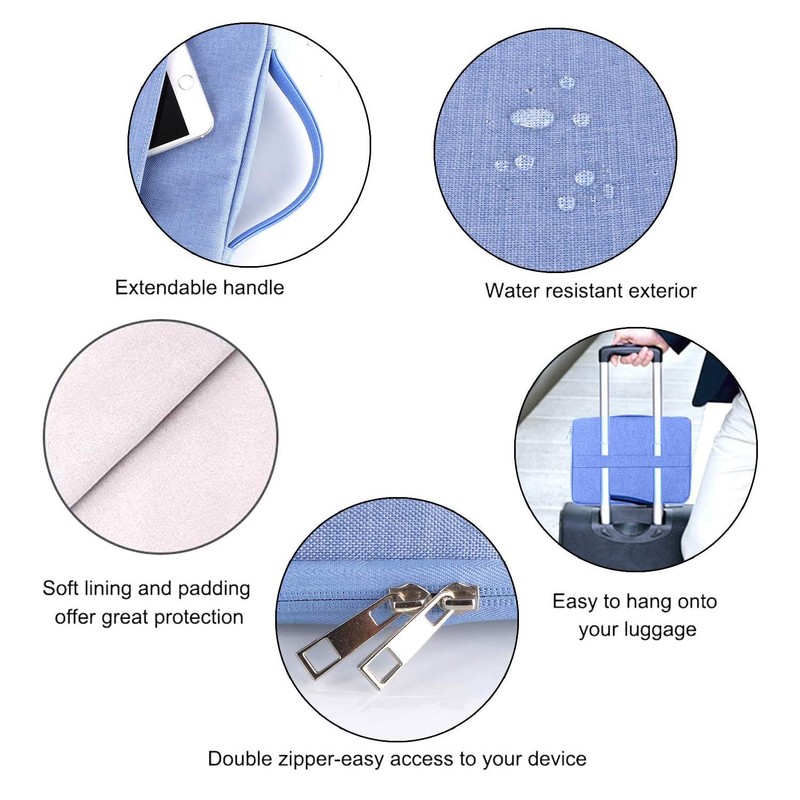 Extendable handle

Water resistant exterior

Soft lining and padding offer great protection

Easy to hang onto your luggage

Double zipper-easy access to your device