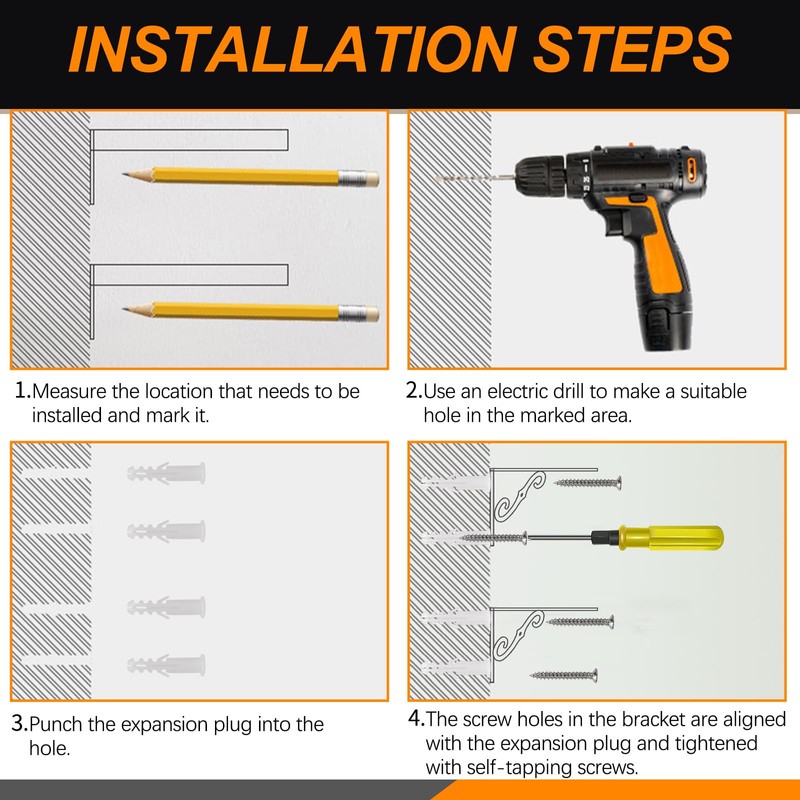 INSTALLATION STEPS

1.Measure the location that needs to be installed and mark it.

2.Use an electric drill to make a suitable hole in the marked area.

3.Punch the expansion plug into the hole.

4.The screw holes in the bracket are aligned with the expansion plug and tightened with self-tapping screws.