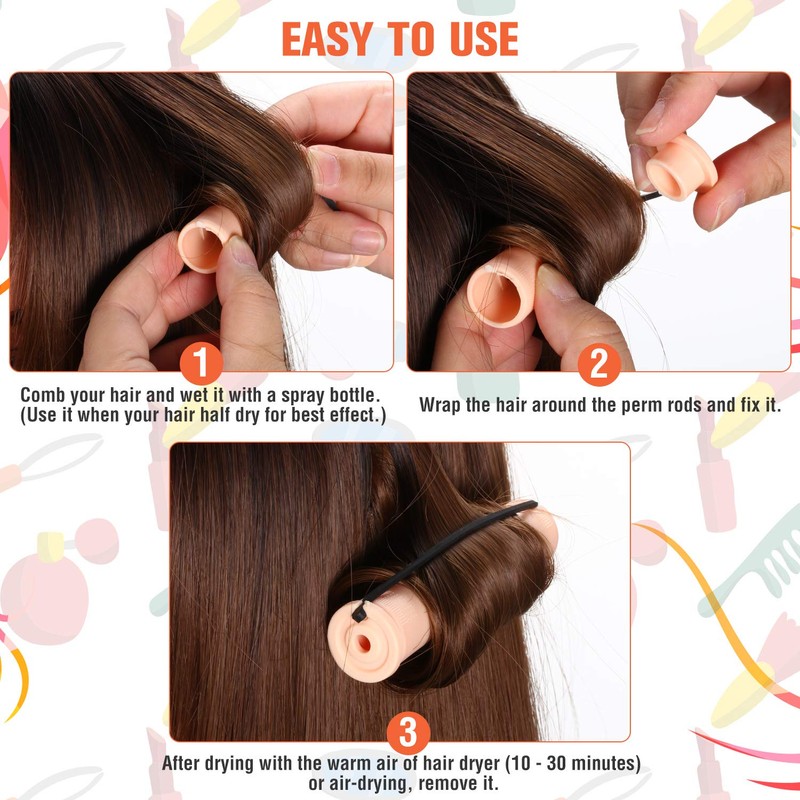 EASY TO USE

1

Comb your hair and wet it with a spray bottle. (Use it when your hair half dry for best effect.)

2

Wrap the hair around the perm rods and fix it.

3

After drying with the warm air of hair dryer (10 - 30 minutes) or air-drying, remove it.