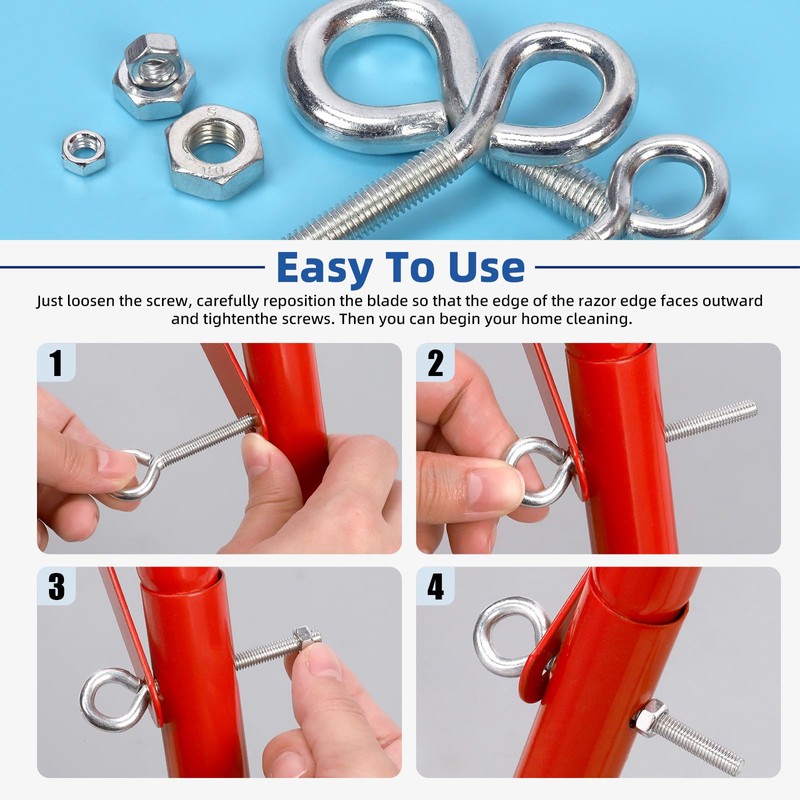 Easy To Use

Just loosen the screw, carefully reposition the blade so that the edge of the razor edge faces outward and tightenthe screws. Then you can begin your home cleaning.

1

2

3

4