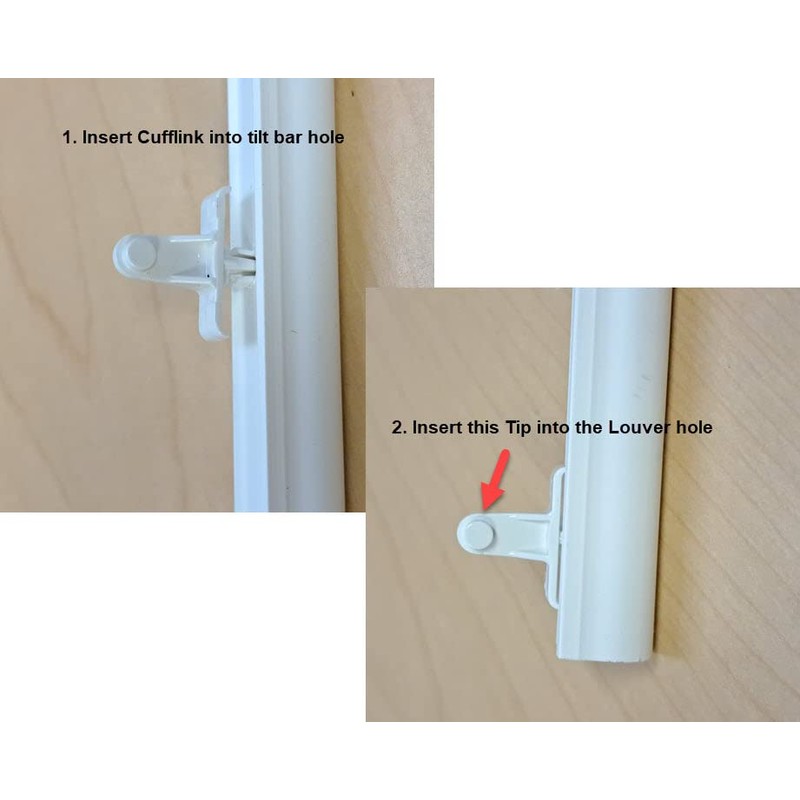 1. Insert Cufflink into tilt bar hole

2. Insert this Tip into the Louver hole