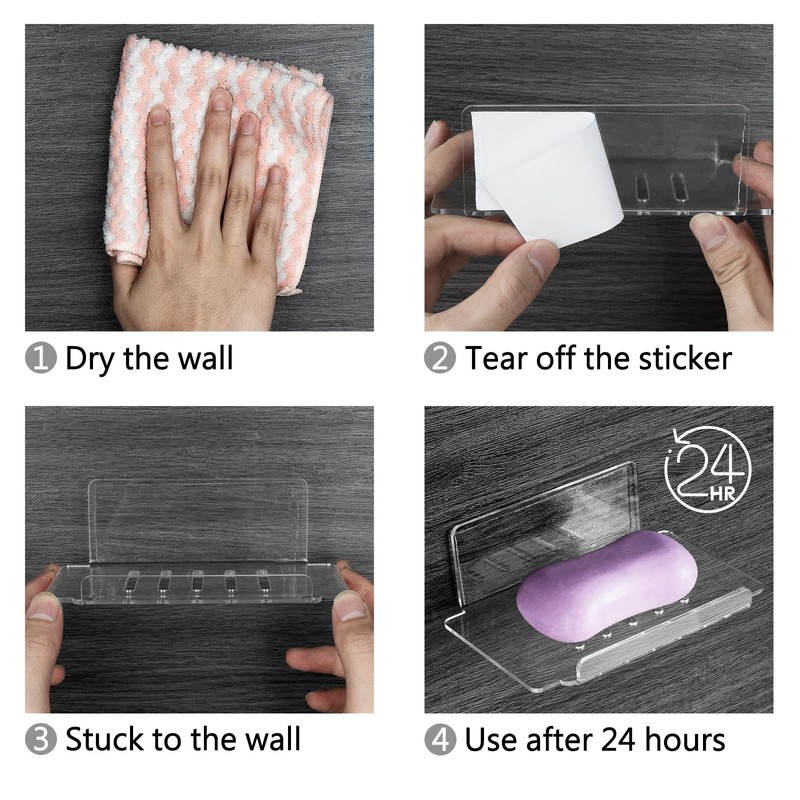 1 Dry the wall

2 Tear off the sticker

3 Stuck to the wall

24 HR

4 Use after 24 hours