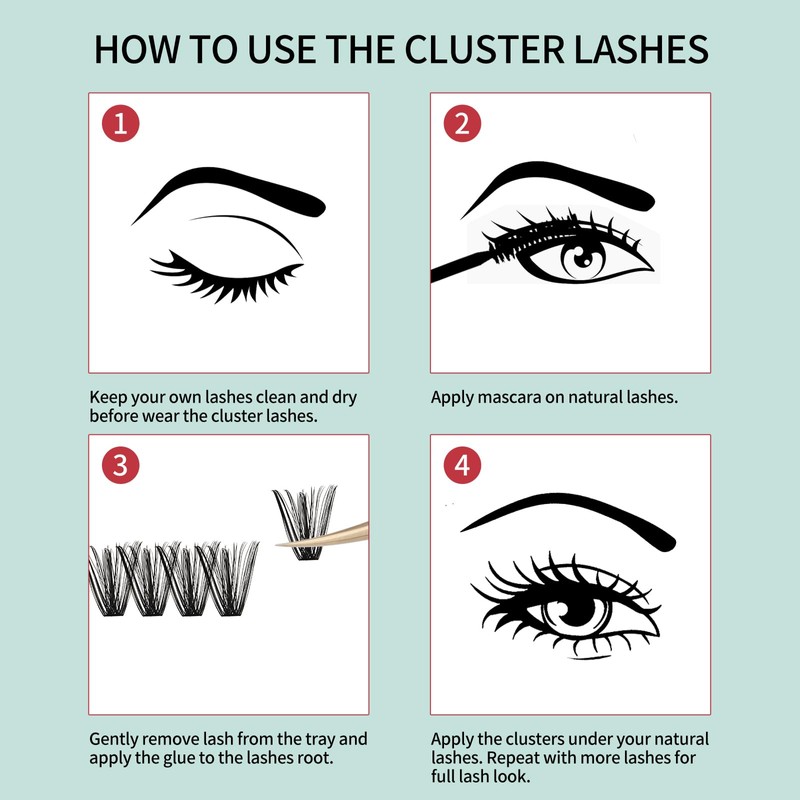 HOW TO USE THE CLUSTER LASHES

1

Keep your own lashes clean and dry before wear the cluster lashes.

2

Apply mascara on natural lashes.

3

Gently remove lash from the tray and apply the glue to the lashes root.

4

Apply the clusters under your natural lashes. Repeat with more lashes for full lash look.