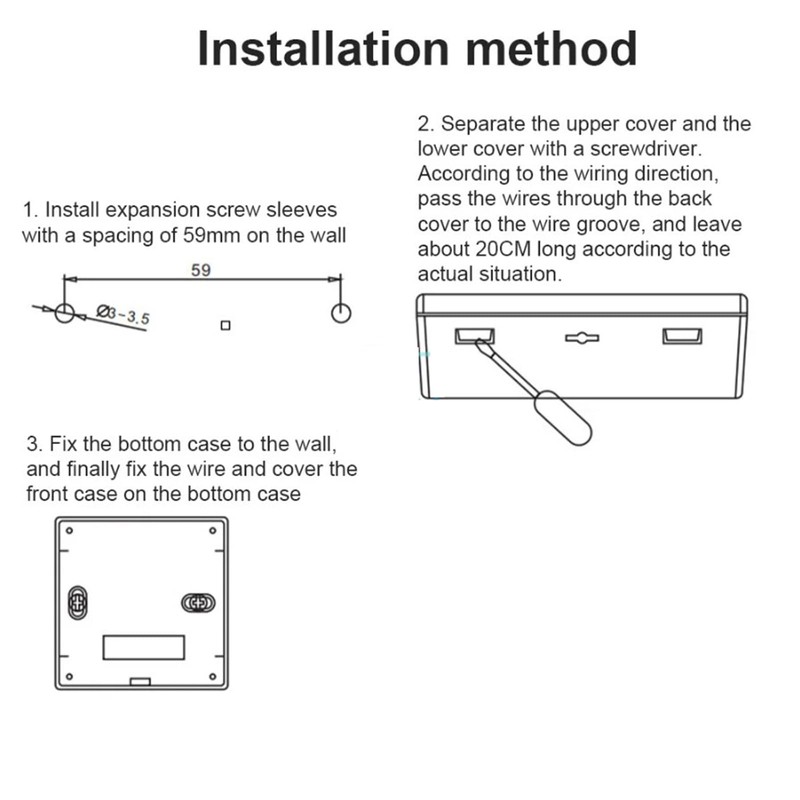 Installation method

1. Install expansion screw sleeves with a spacing of 59mm on the wall

59

Ø3~3.5

2. Separate the upper cover and the lower cover with a screwdriver. According to the wiring direction, pass the wires through the back cover to the wire groove, and leave about 20CM long according to the actual situation.

3. Fix the bottom case to the wall, and finally fix the wire and cover the front case on the bottom case