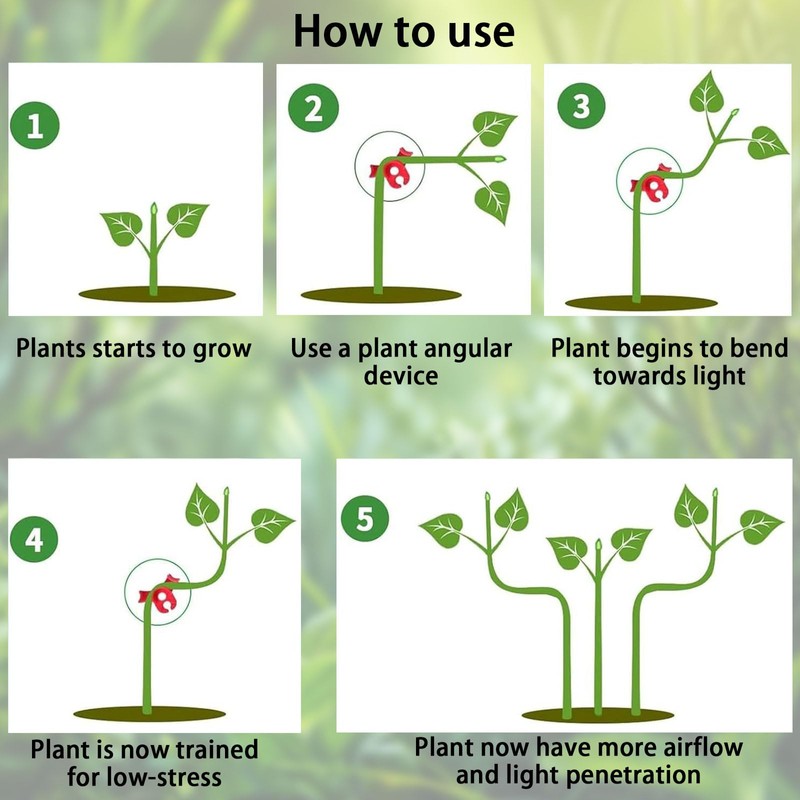 How to use

1

Plants starts to grow

2

Use a plant angular device

3

Plant begins to bend towards light

4

Plant is now trained for low-stress

5

Plant now have more airflow and light penetration