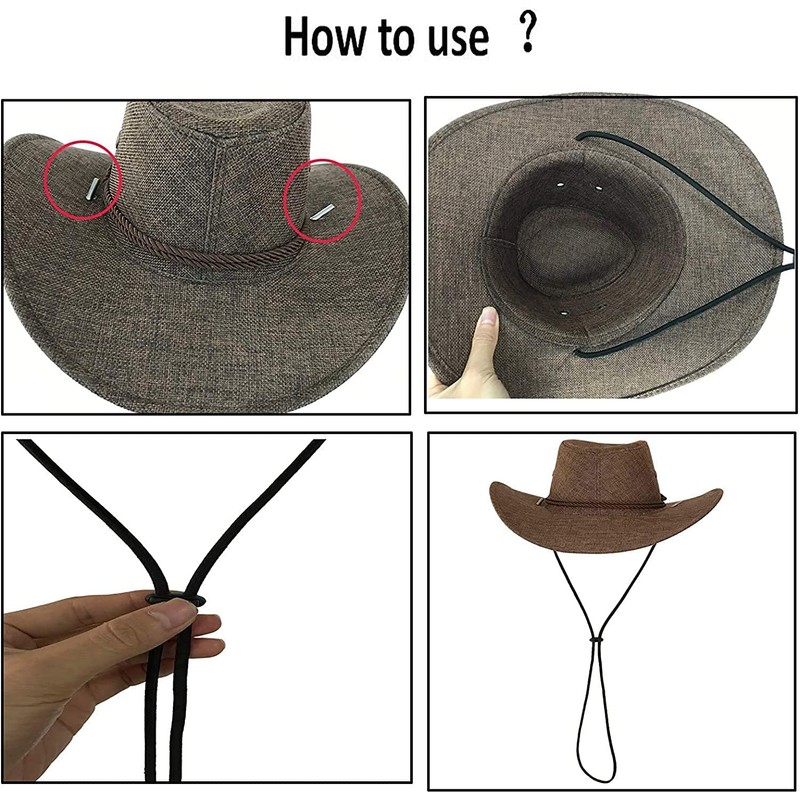 How to use ？