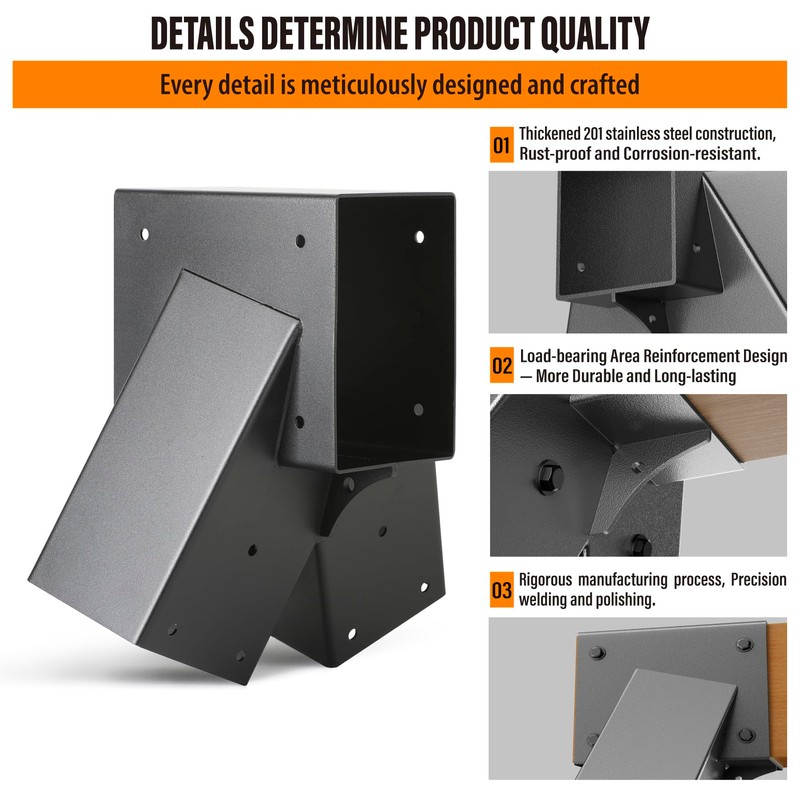 DETAILS DETERMINE PRODUCT QUALITY

Every detail is meticulously designed and crafted

01 Thickened 201 stainless steel construction, Rust-proof and Corrosion-resistant.

02 Load-bearing Area Reinforcement Design — More Durable and Long-lasting

03 Rigorous manufacturing process, Precision welding and polishing.