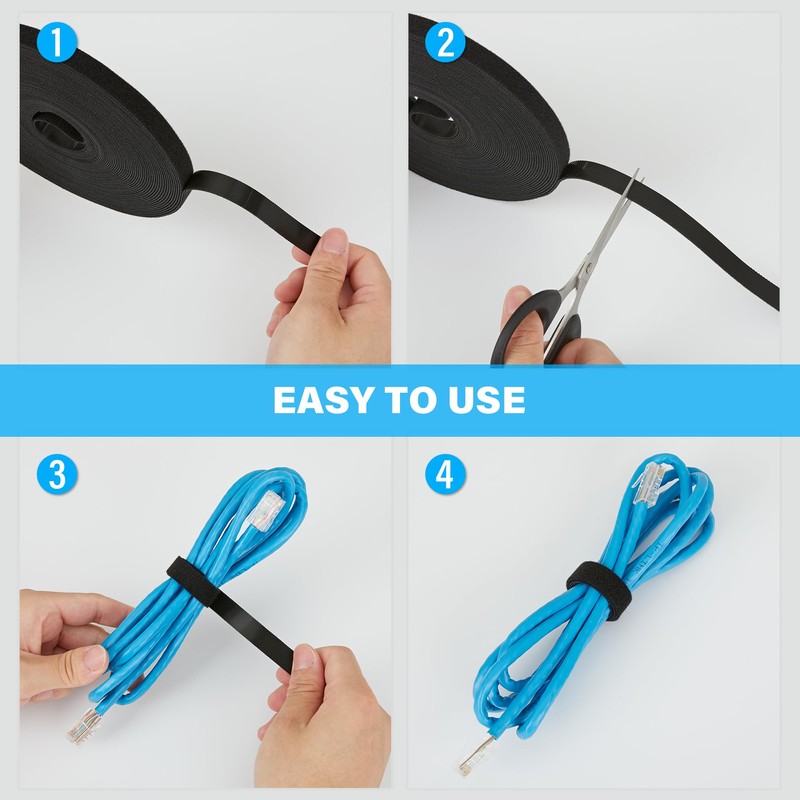 1

2

EASY TO USE

3

4