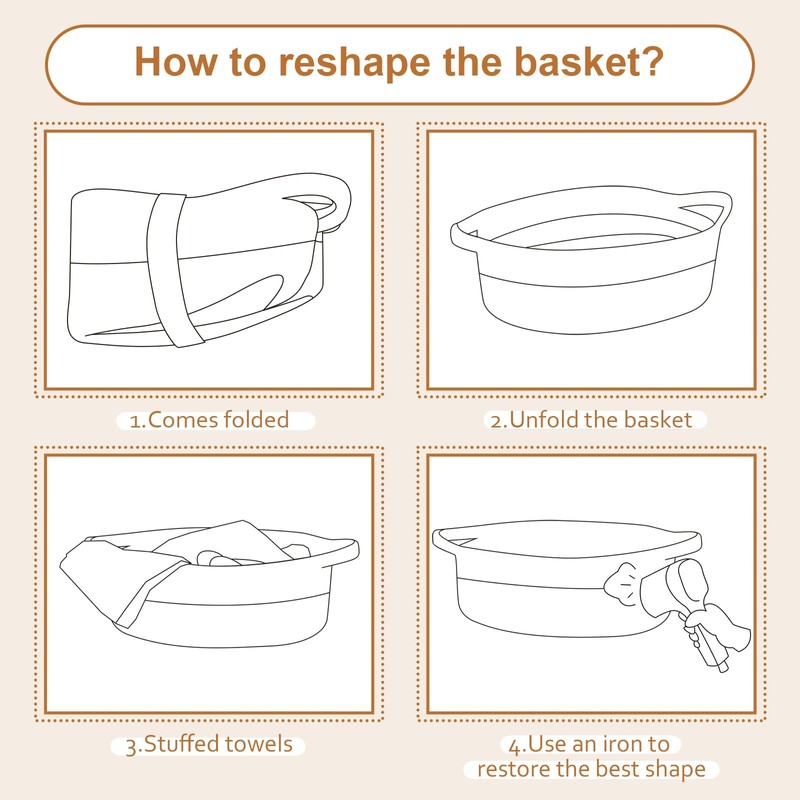 How to reshape the basket?

1.Comes folded

2.Unfold the basket

3.Stuffed towels

4.Use an iron to restore the best shape