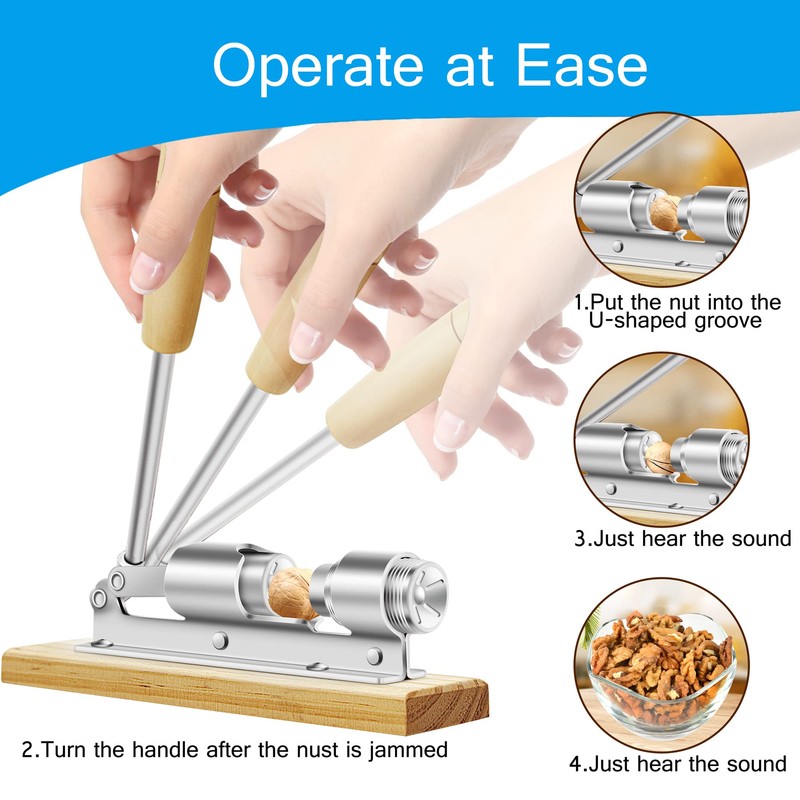 Operate at Ease

1.Put the nut into the U-shaped groove

3.Just hear the sound

2.Turn the handle after the nust is jammed

4.Just hear the sound