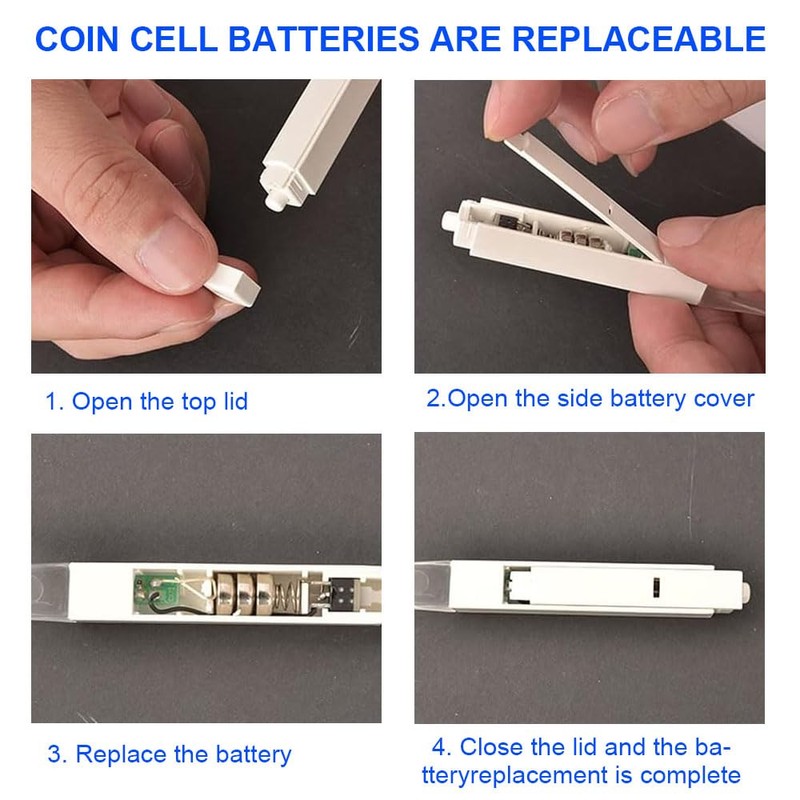 COIN CELL BATTERIES ARE REPLACEABLE

1. Open the top lid

2.Open the side battery cover

3. Replace the battery

4. Close the lid and the batteryreplacement is complete