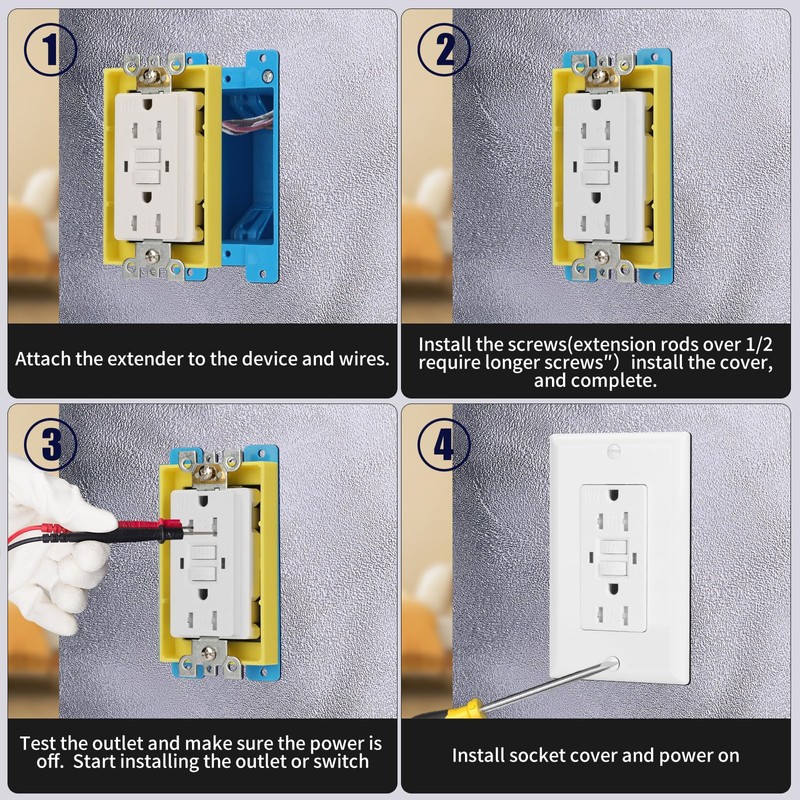 1

Attach the extender to the device and wires.

2

Install the screws(extension rods over 1/2 require longer screws") install the cover, and complete.

3

Test the outlet and make sure the power is off. Start installing the outlet or switch

4

Install socket cover and power on